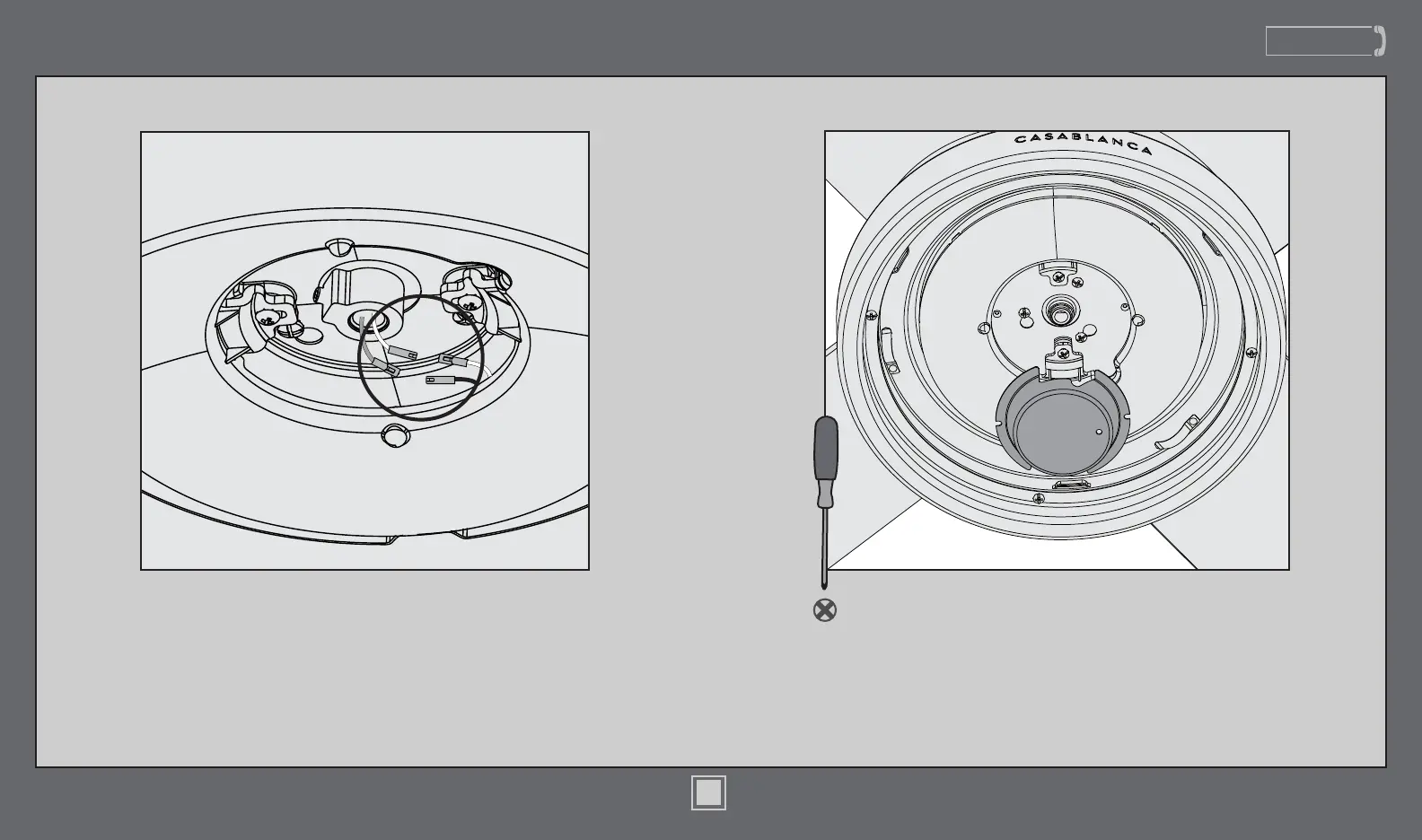 CASABLANCA