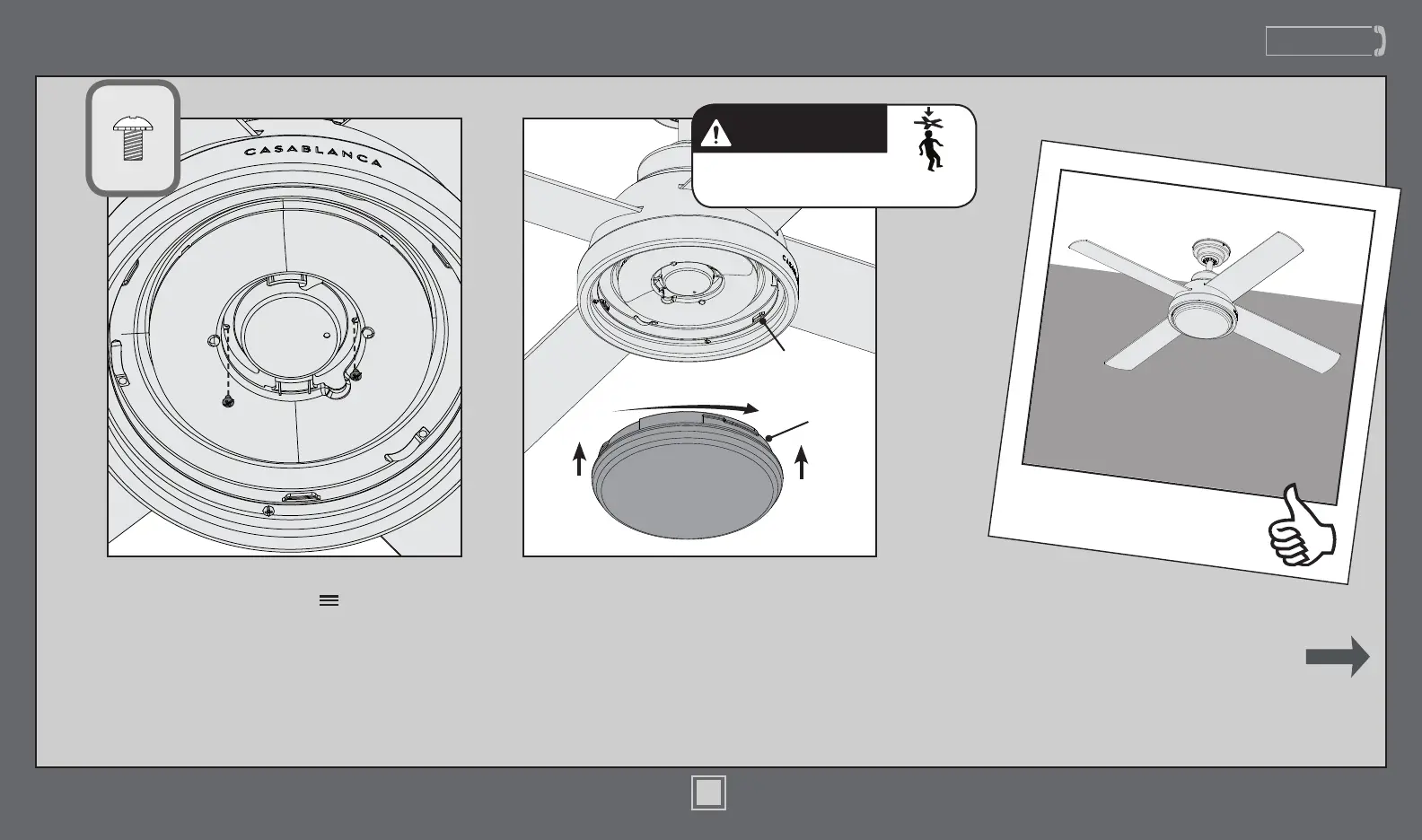 CASABLANCA