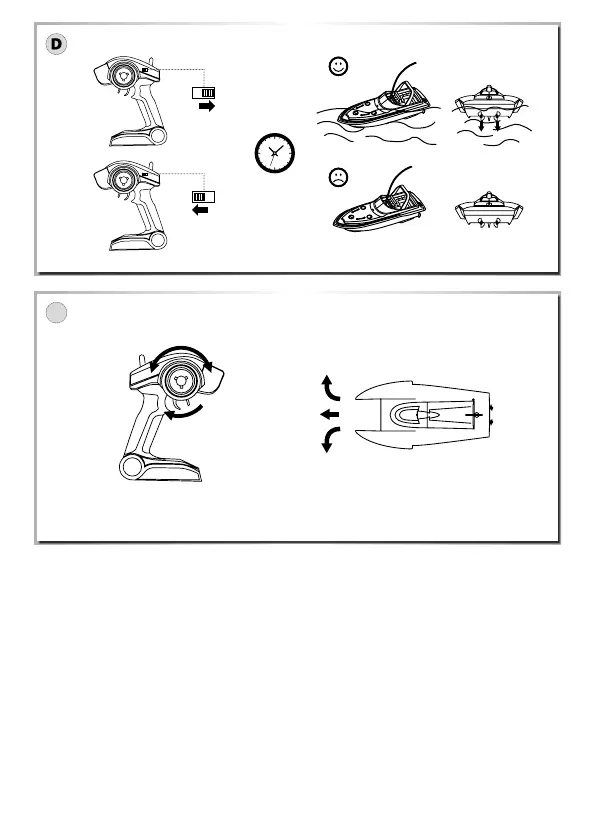 D