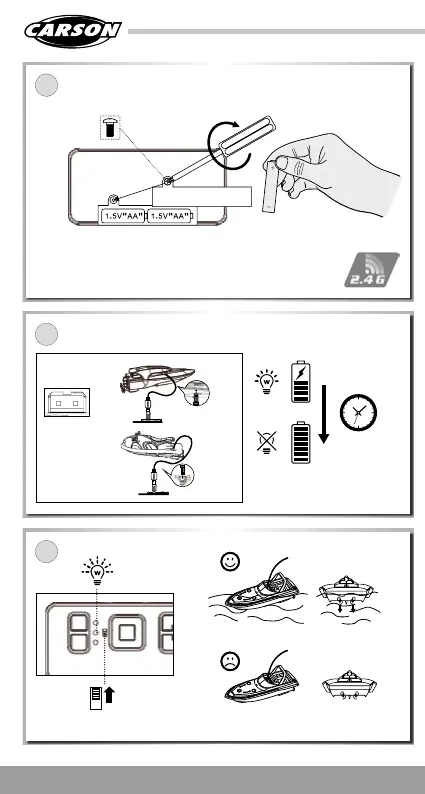 CARSON

1.5V"AA" 1.5V"AA"

2.4G

W

W