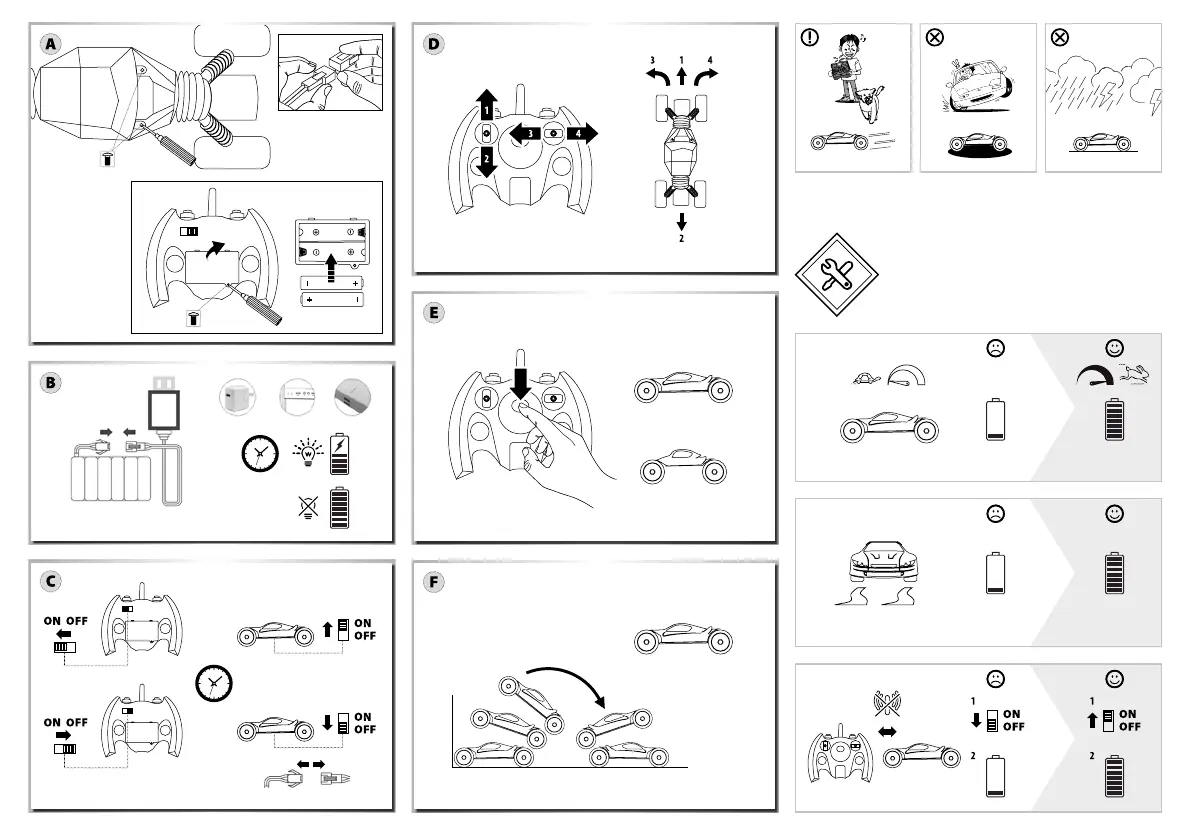 A

B

C

ON OFF

ON OFF

ON
OFF

ON
OFF

D

1

2

3

4

3 1 4

2

E

F

1
ON
OFF

2

1
ON
OFF

2