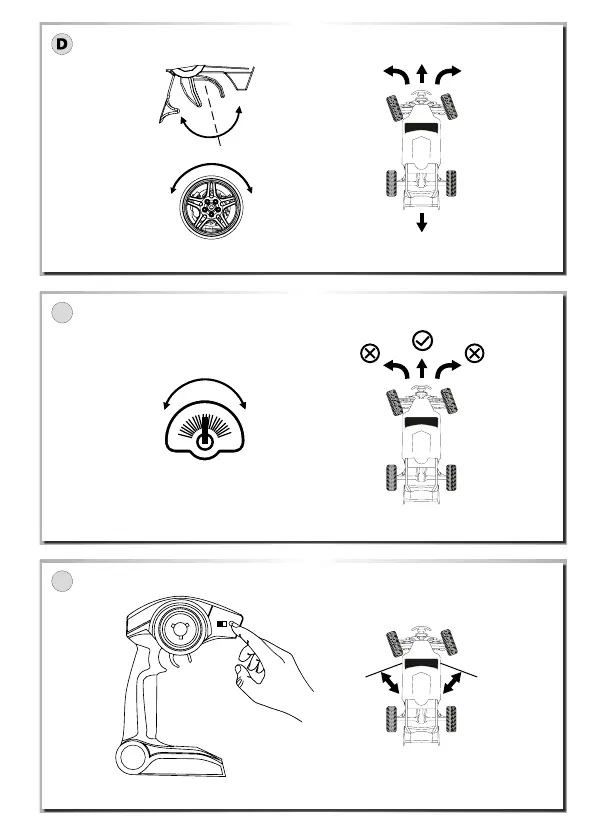 D