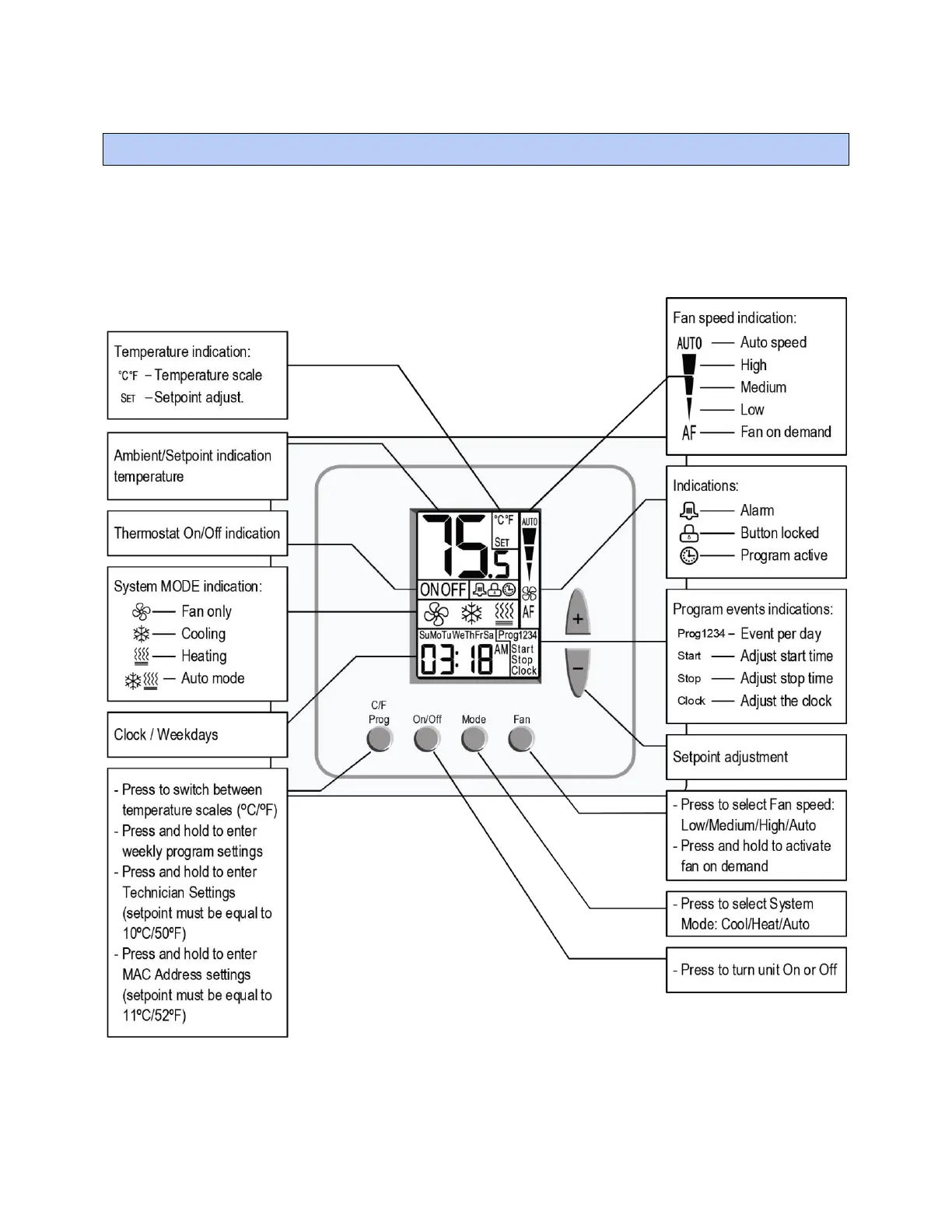 Temperature indication:
°C°F – Temperature scale
SET – Setpoint adjust.

Ambient/Setpoint indication temperature

Thermostat On/Off indication

System MODE indication:
Fan only
Cooling
Heating
Auto mode

Clock / Weekdays

- Press to switch between temperature scales (ºC/ºF)
- Press and hold to enter weekly program settings
- Press and hold to enter Technician Settings (setpoint must be equal to 10ºC/50ºF)
- Press and hold to enter MAC Address settings (setpoint must be equal to 11ºC/52ºF)

75.5 °C°F SET AUTO
ON OFF
AF
SuMoTuWeThFrSa Prog1234
03:18 AM Start Stop Clock

+
–

C/F Prog
On/Off
Mode
Fan

Fan speed indication:
AUTO — Auto speed
High
Medium
Low
AF — Fan on demand

Indications:
Alarm
Button locked
Program active

Program events indications:
Prog1234 – Event per day
Start — Adjust start time
Stop — Adjust stop time
Clock — Adjust the clock

Setpoint adjustment

- Press to select Fan speed: Low/Medium/High/Auto
- Press and hold to activate fan on demand

- Press to select System Mode: Cool/Heat/Auto

- Press to turn unit On or Off