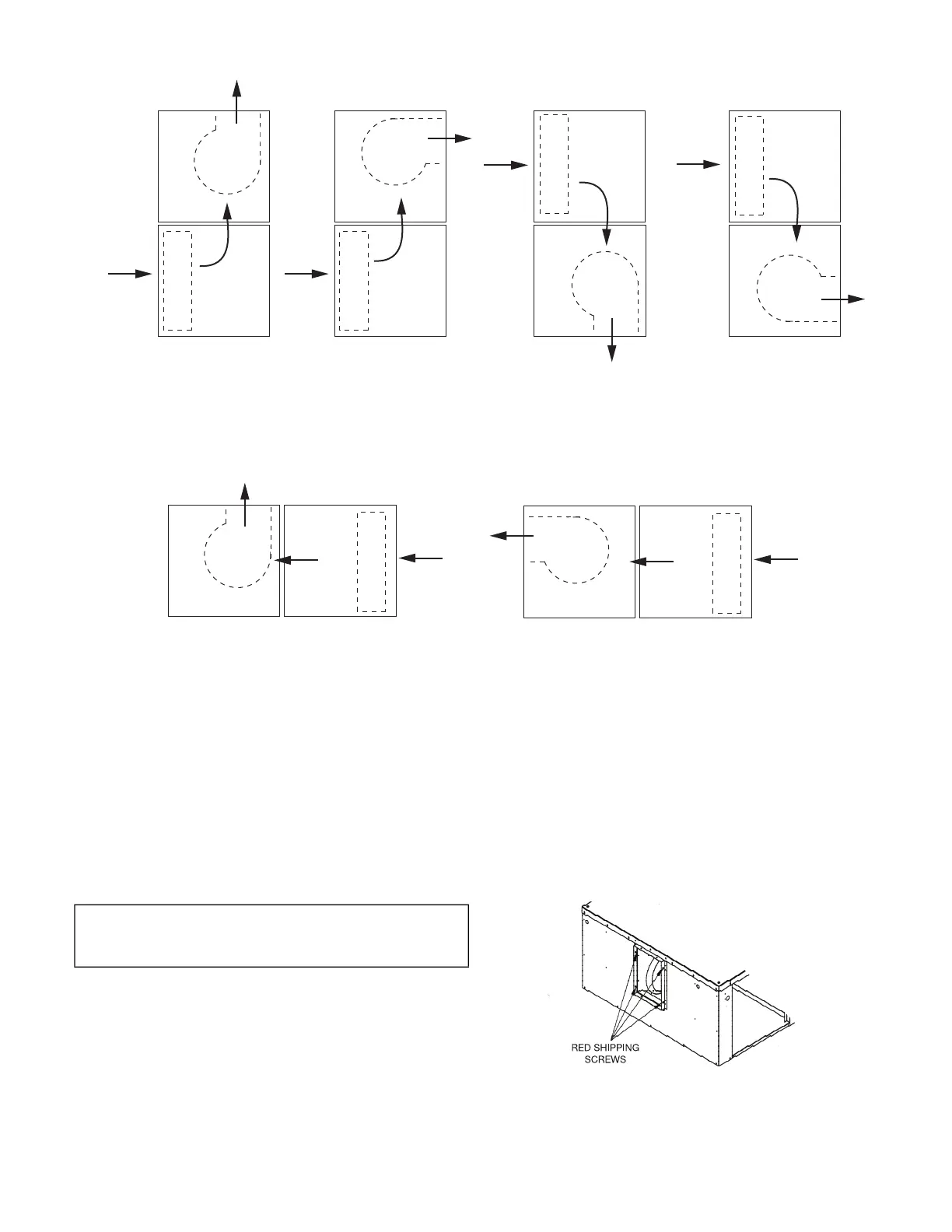 RED SHIPPING SCREWS