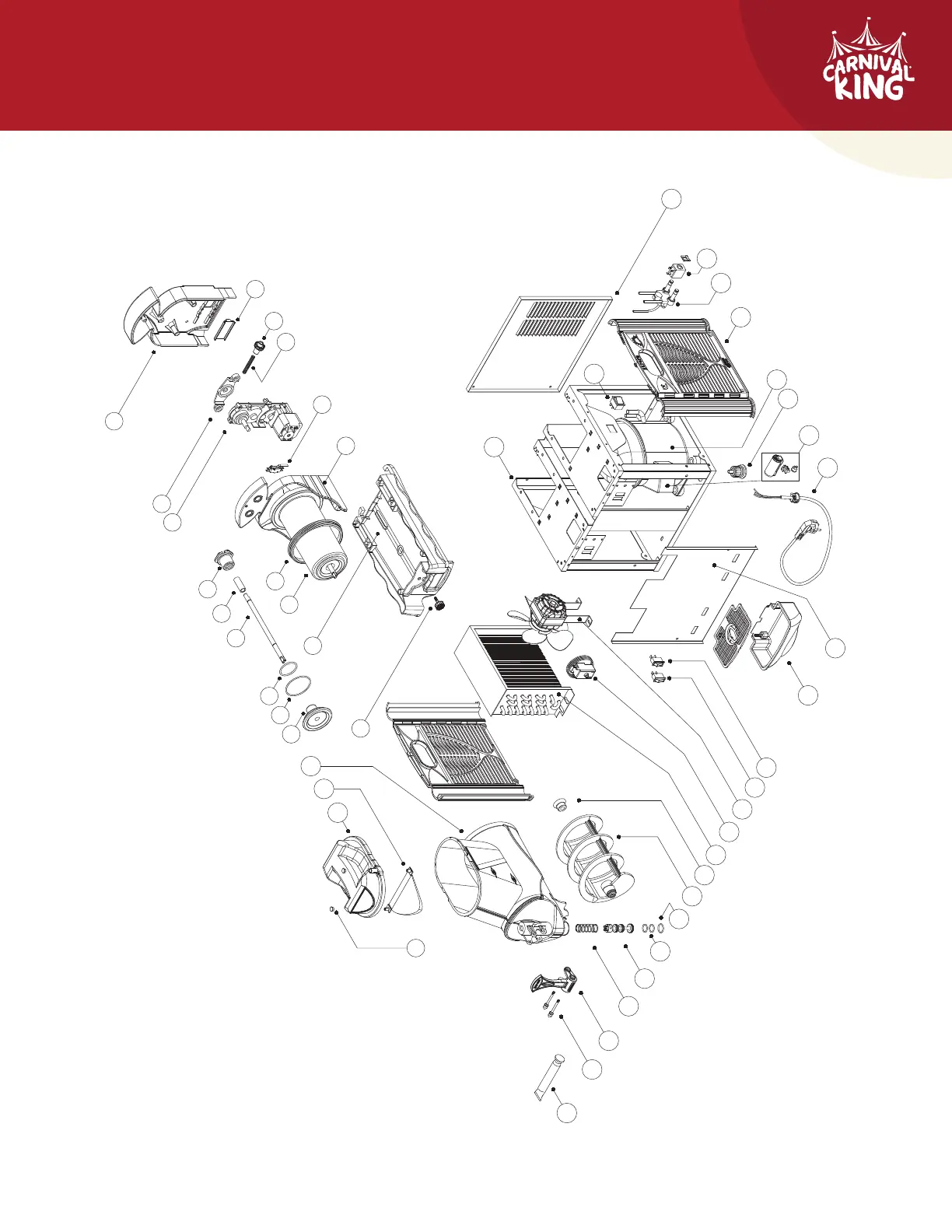 CARNIVAL KING