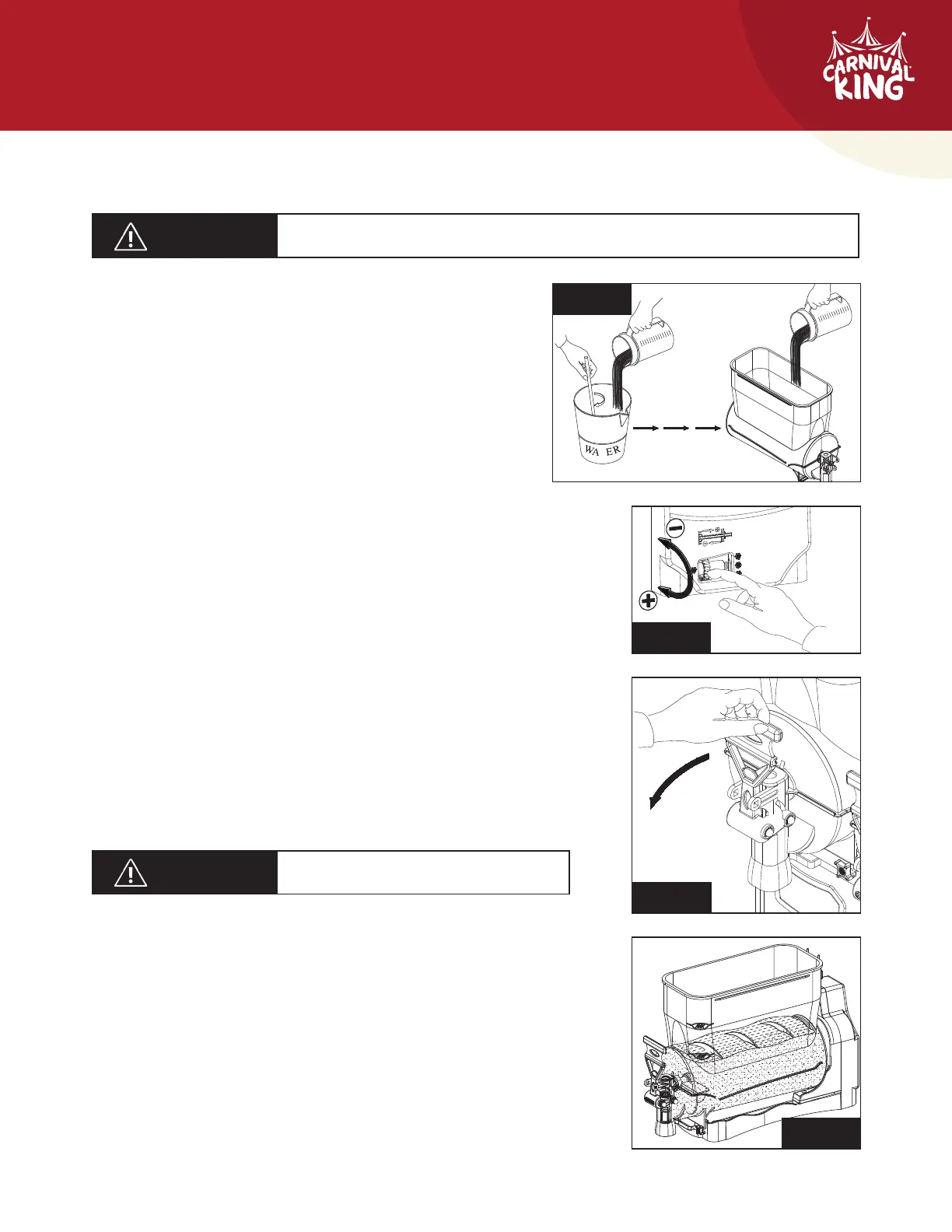 CARNIVAL KING

WA ER