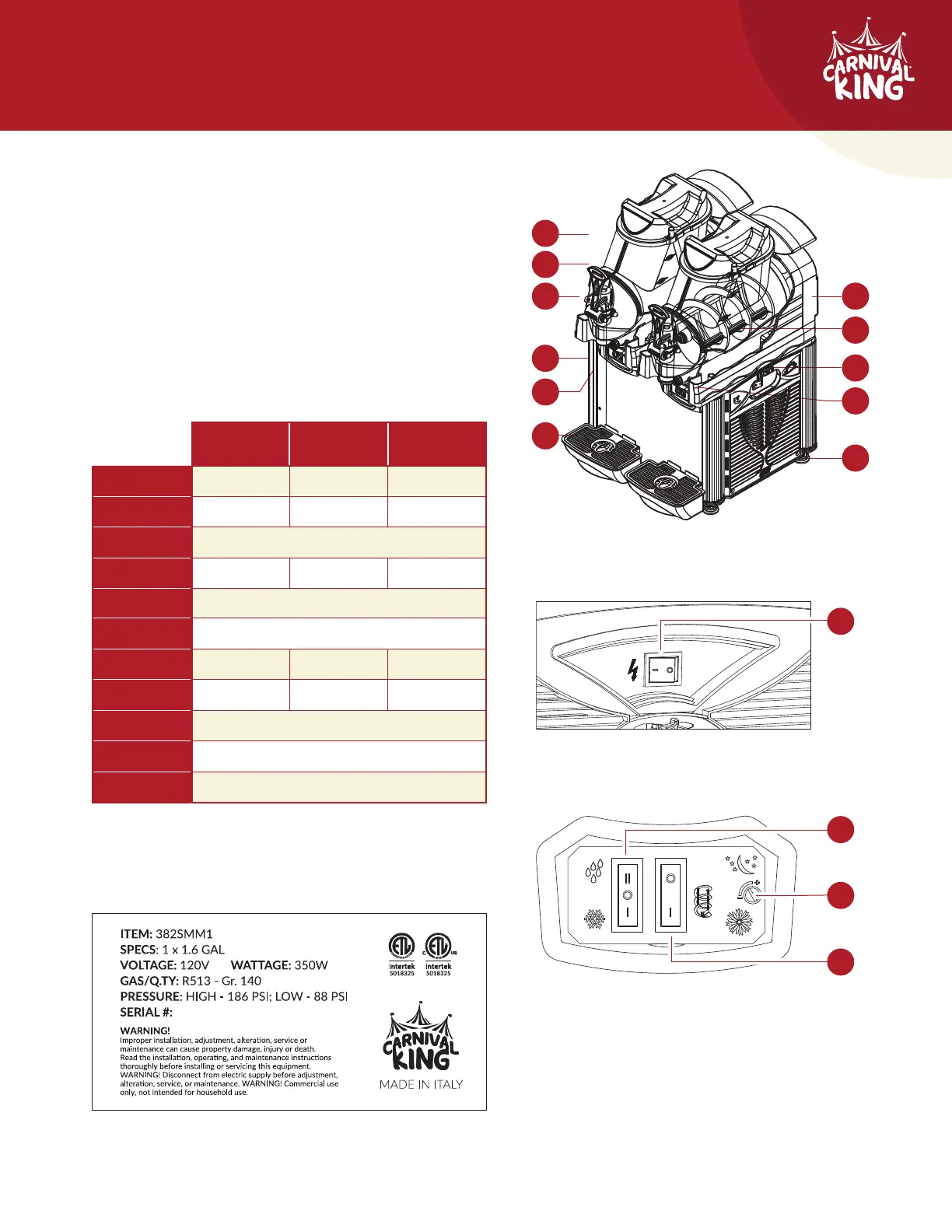 CARNIVAL KING

ITEM: 382SMM1
SPECS: 1 x 1.6 GAL
VOLTAGE: 120V WATTAGE: 350W
GAS/Q.TY: R513 - Gr. 140
PRESSURE: HIGH - 186 PSI; LOW - 88 PSI
SERIAL #:

WARNING!
Improper installation, adjustment, alteration, service or maintenance can cause property damage, injury or death. Read the installation, operating, and maintenance instructions thoroughly before installing or servicing this equipment. WARNING! Disconnect from electric supply before adjustment, alteration, service, or maintenance. WARNING! Commercial use only, not intended for household use.

Intertek 5018325
Intertek 5018325

CARNIVAL KING
MADE IN ITALY