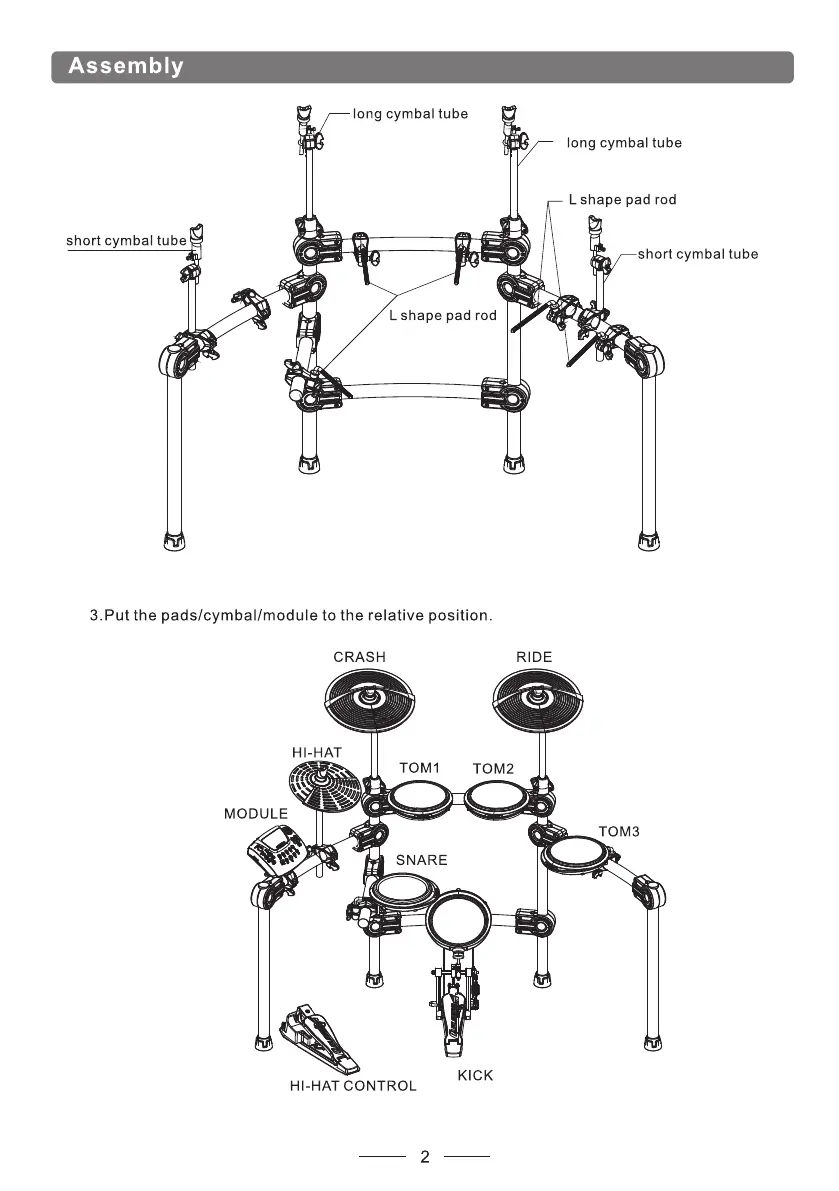 Assembly

long cymbal tube

long cymbal tube

L shape pad rod

short cymbal tube

short cymbal tube

L shape pad rod

3.Put the pads/cymbal/module to the relative position.

CRASH

RIDE

HI-HAT

TOM1

TOM2

MODULE

TOM3

SNARE

HI-HAT CONTROL

KICK

2