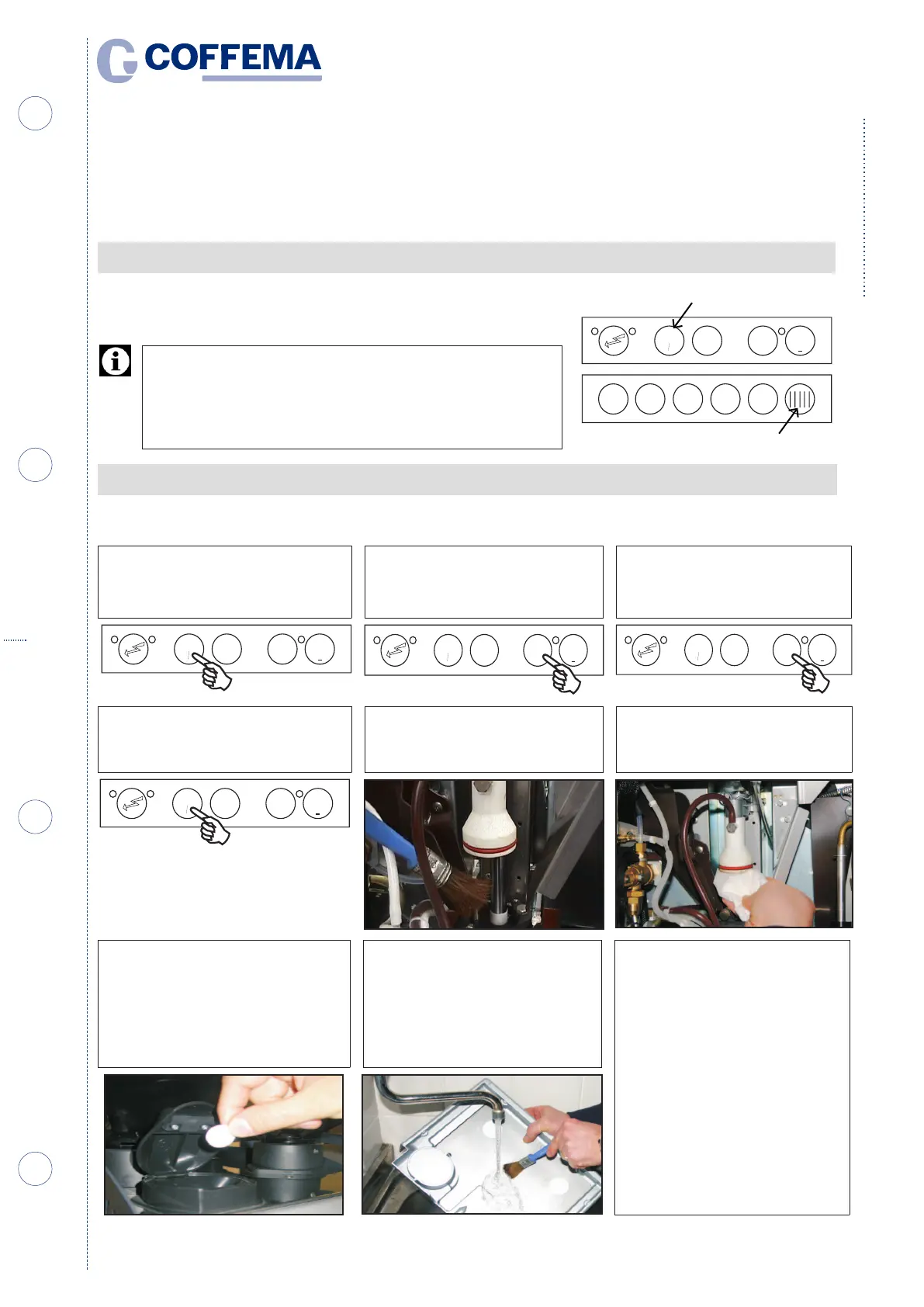 COFFEMA