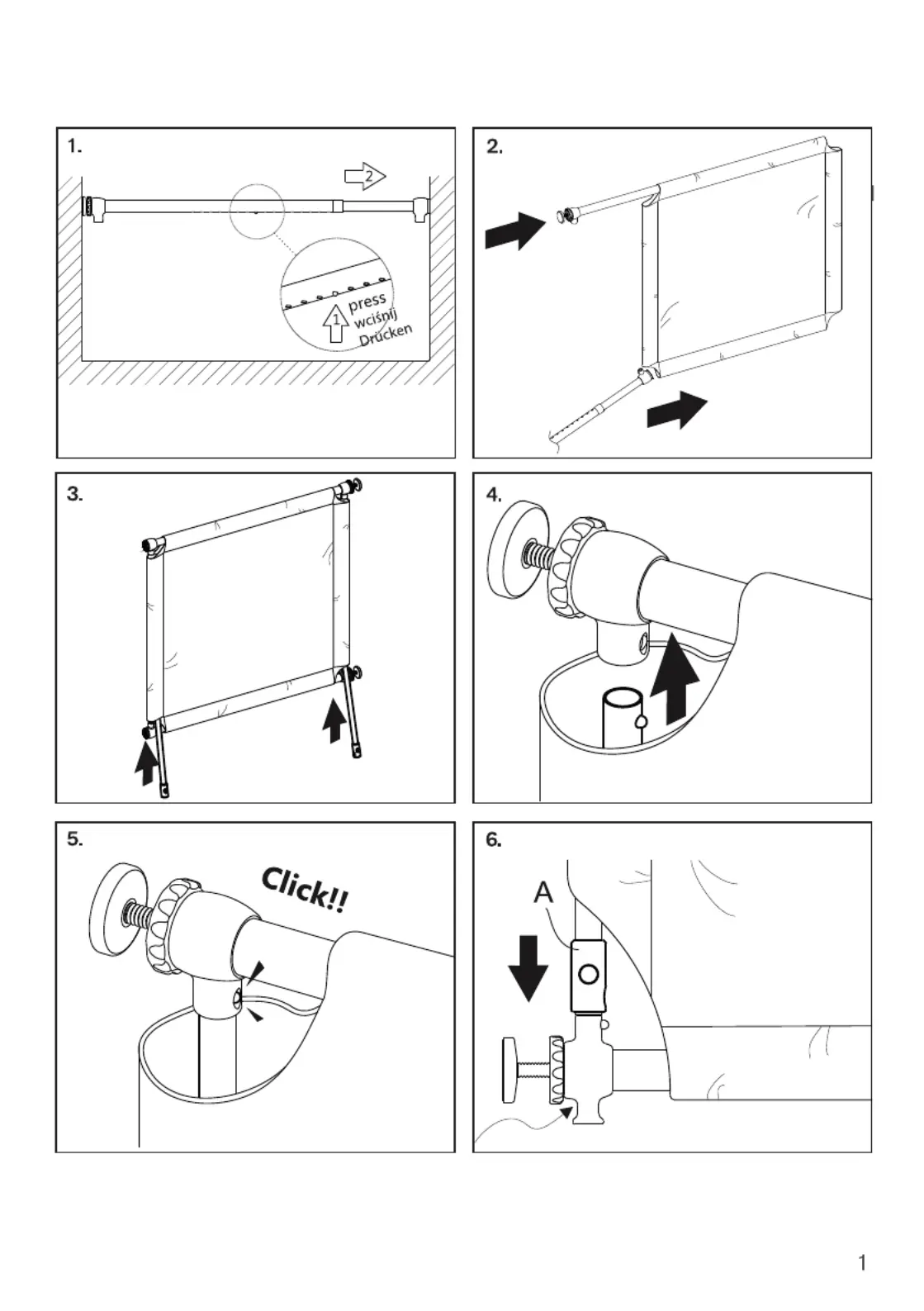 1.

2

1 press wciśnij Drücken

2.

3.

4.

5.

Click!!

6.

A

1