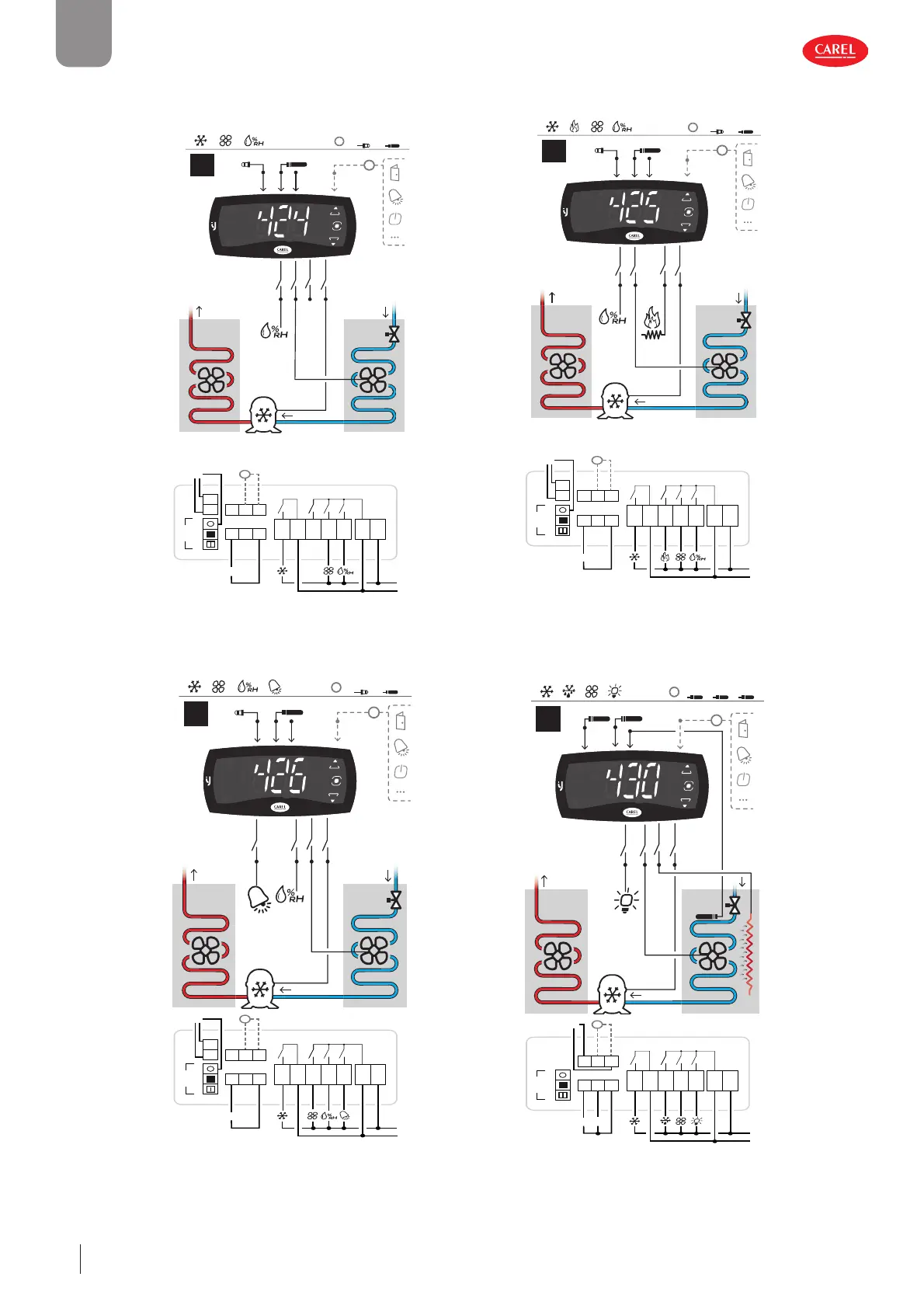 CAREL

%RH

424

CAREL

%RH

%RH

%RH

425

CAREL

%RH

%RH

%RH

426

CAREL

%RH

%RH

430

CAREL