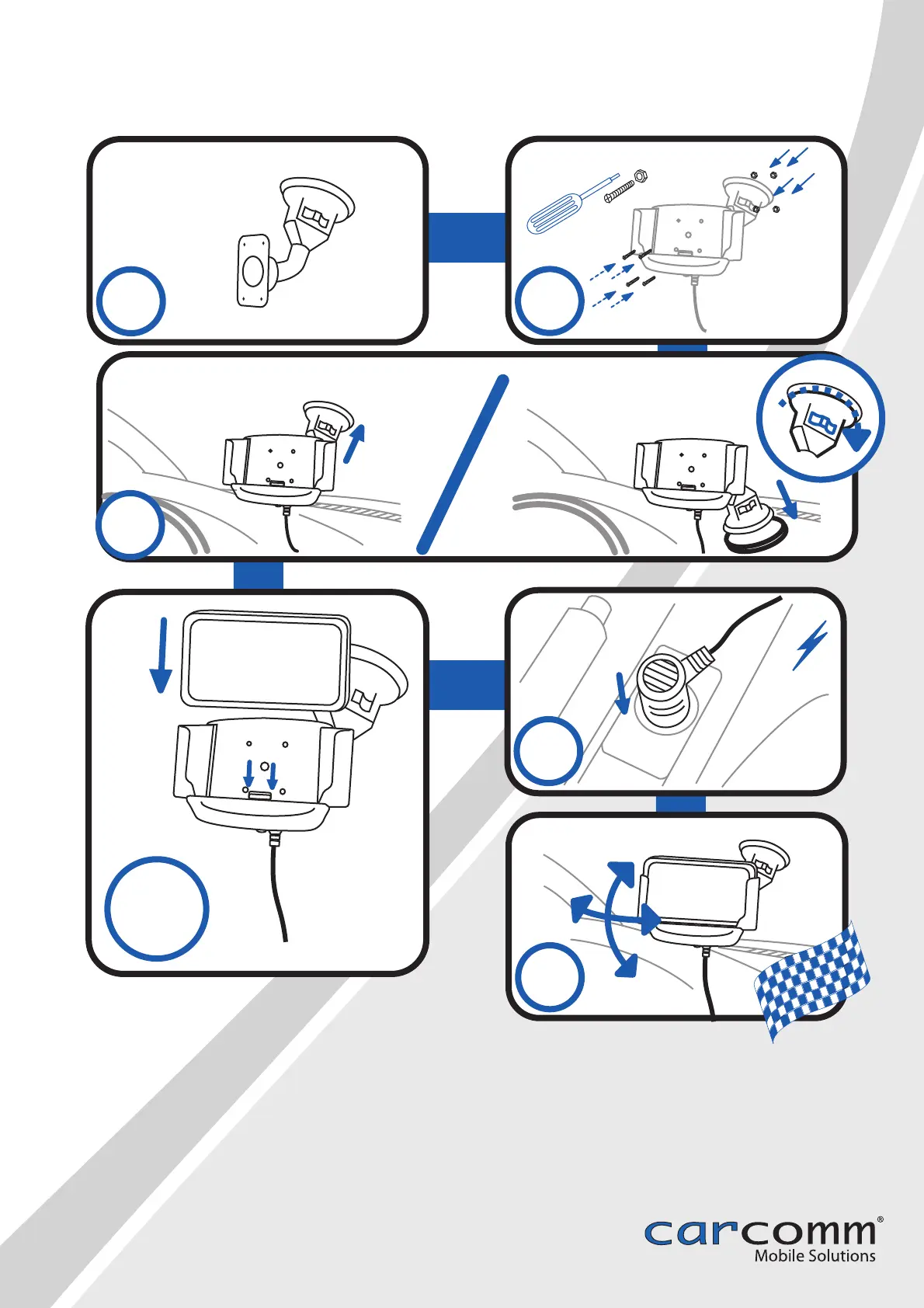 carcomm®
Mobile Solutions