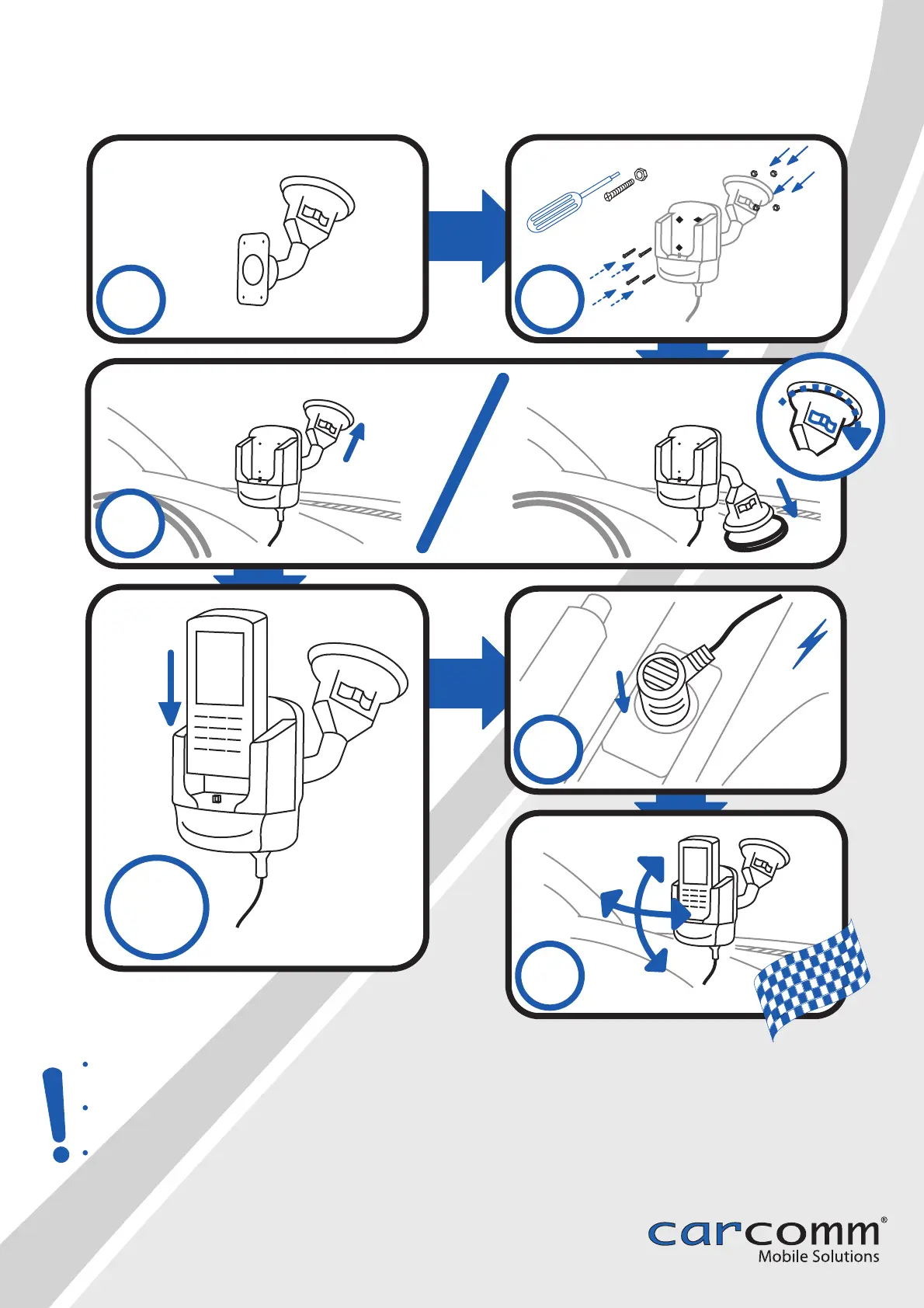 carcomm®
Mobile Solutions