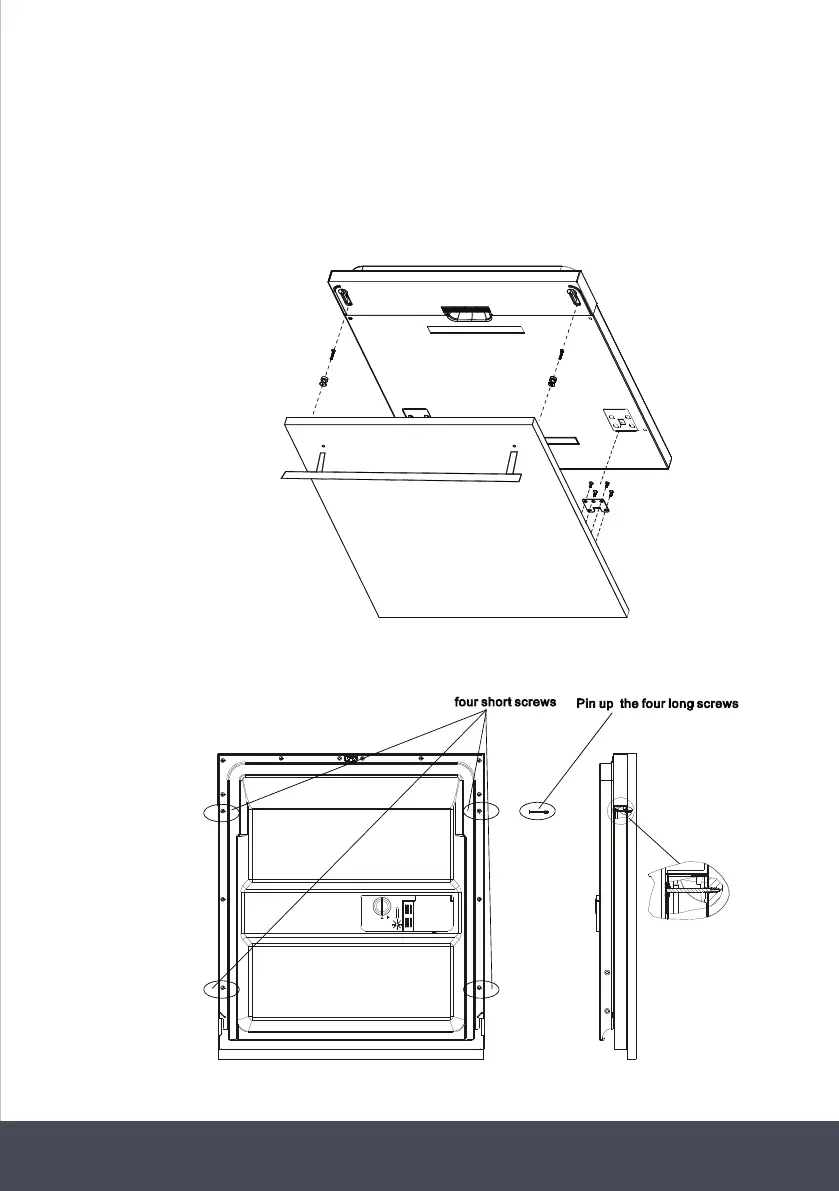 four short screws

Pin up the four long screws