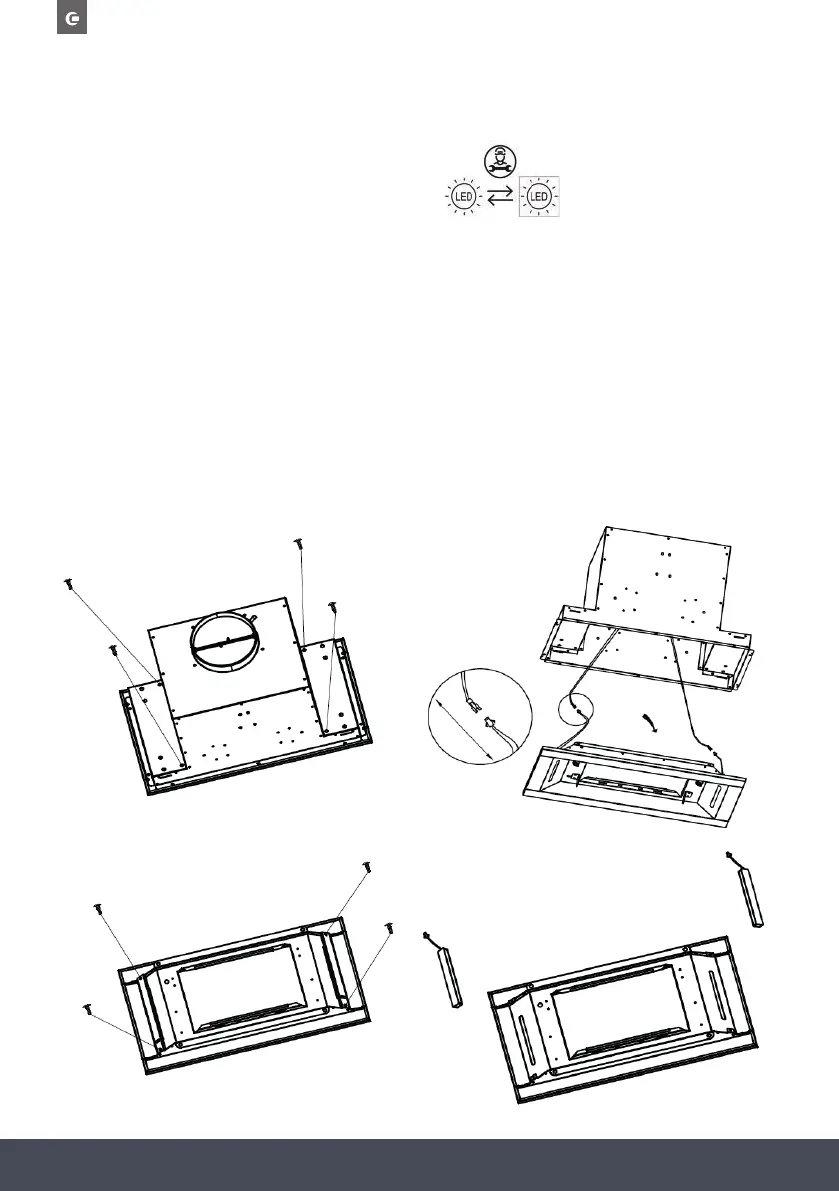 LED LED