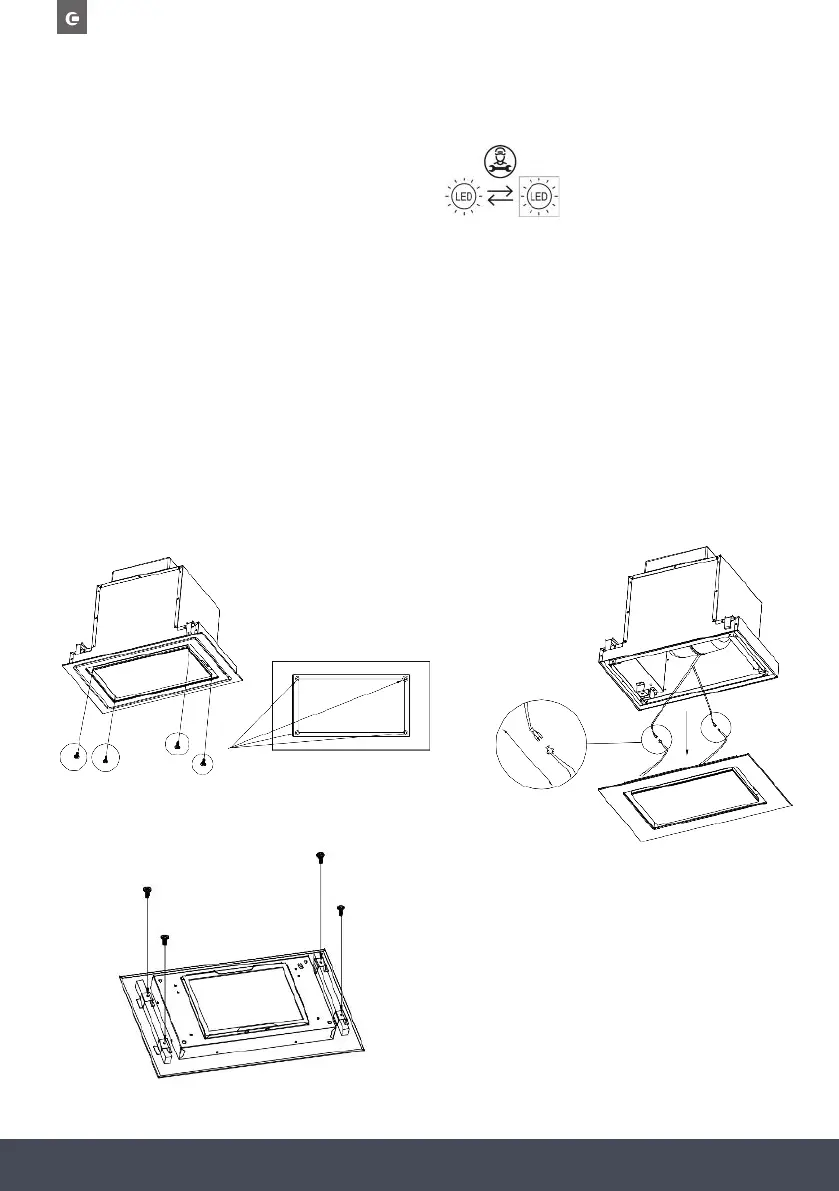 LED LED