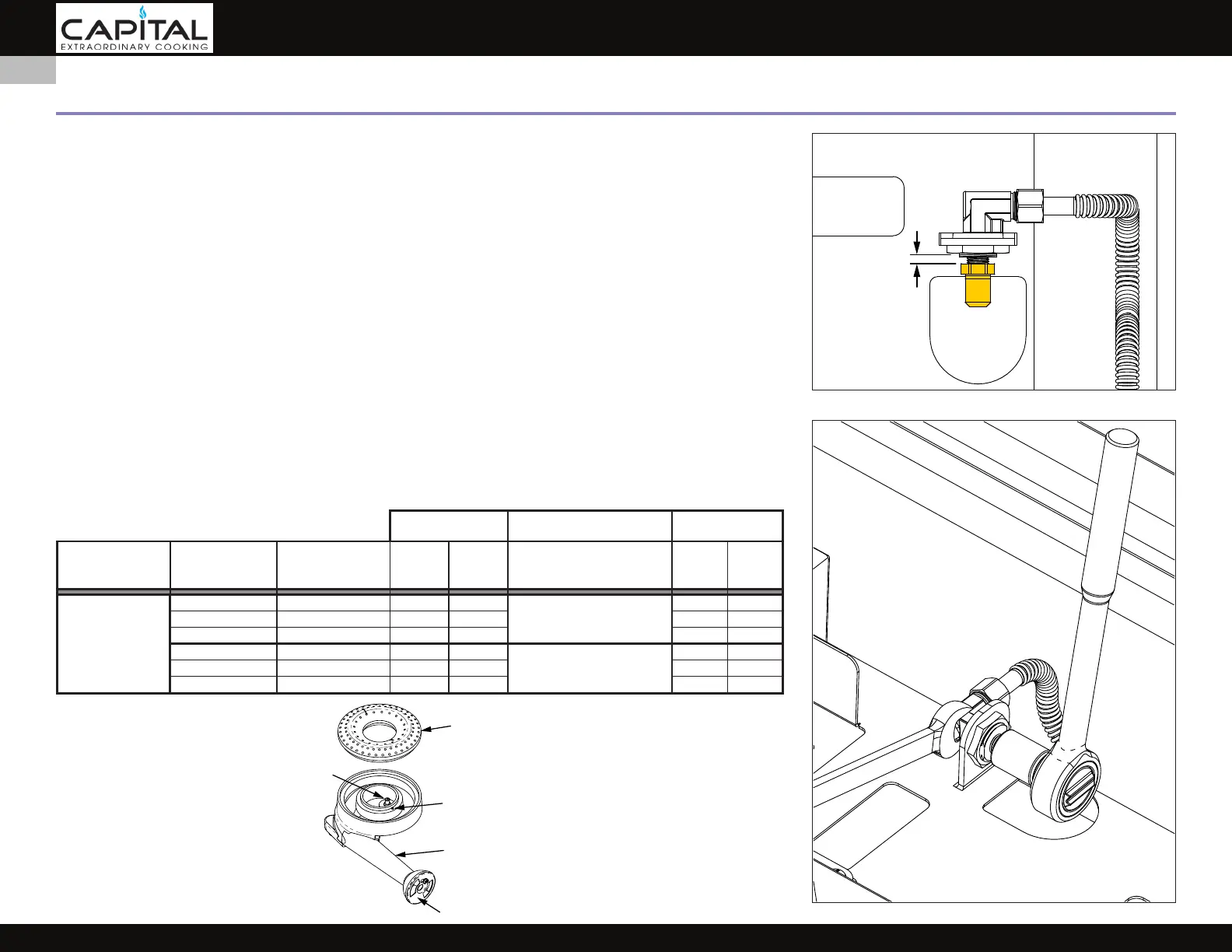 CAPITAL
EXTRAORDINARY COOKING