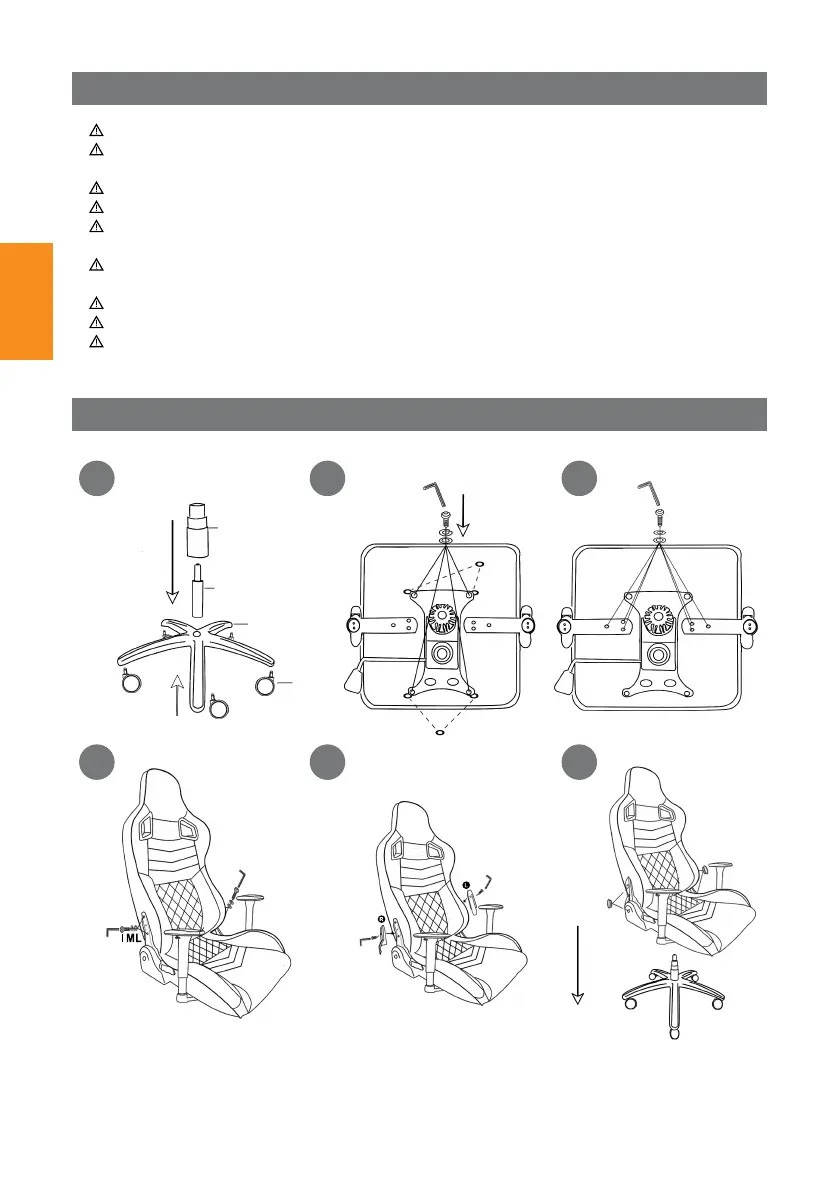 ML

R

L