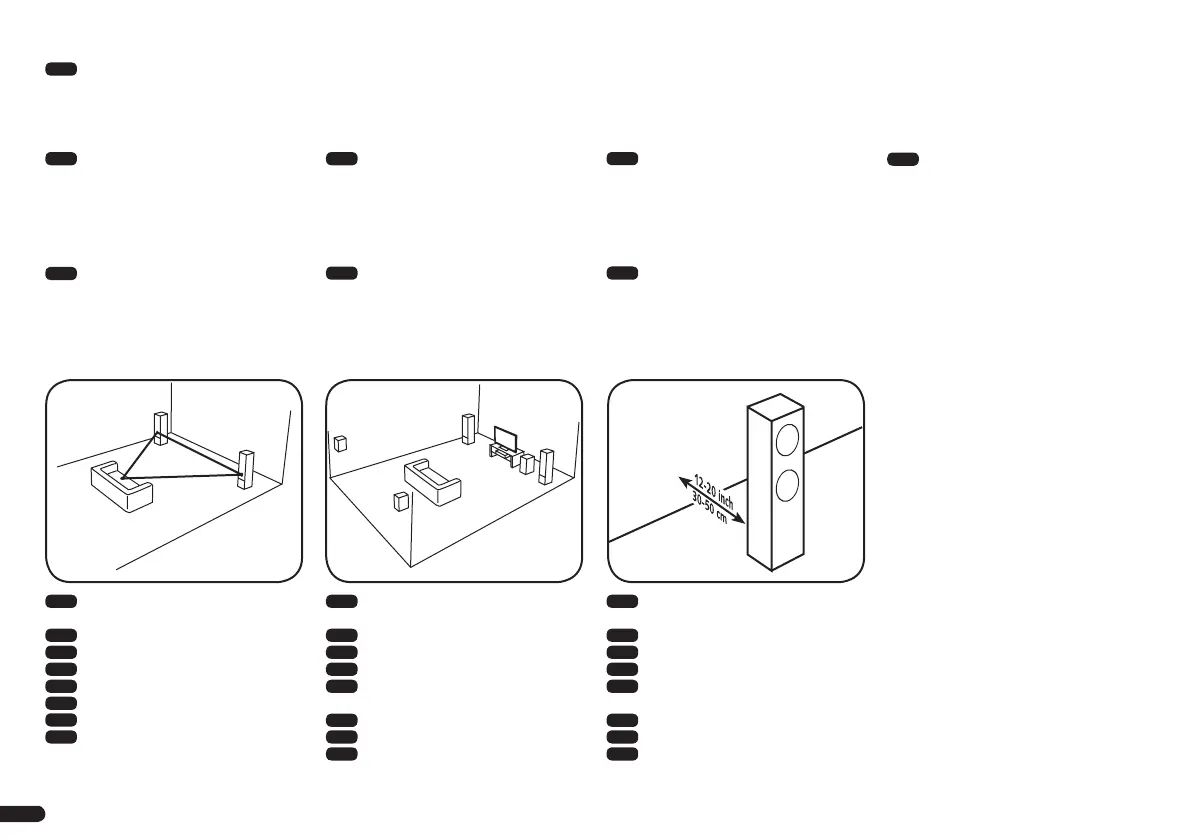 12-20 inch
30-50 cm