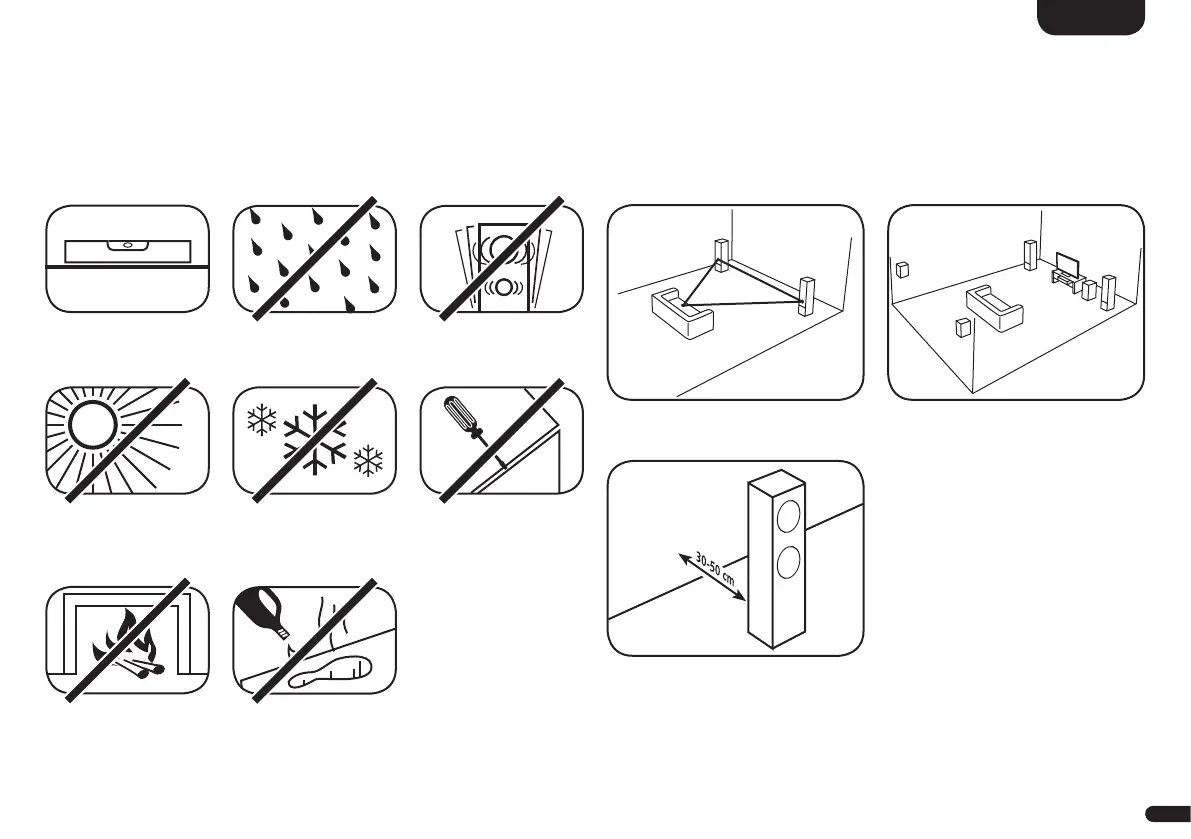 30-50 cm