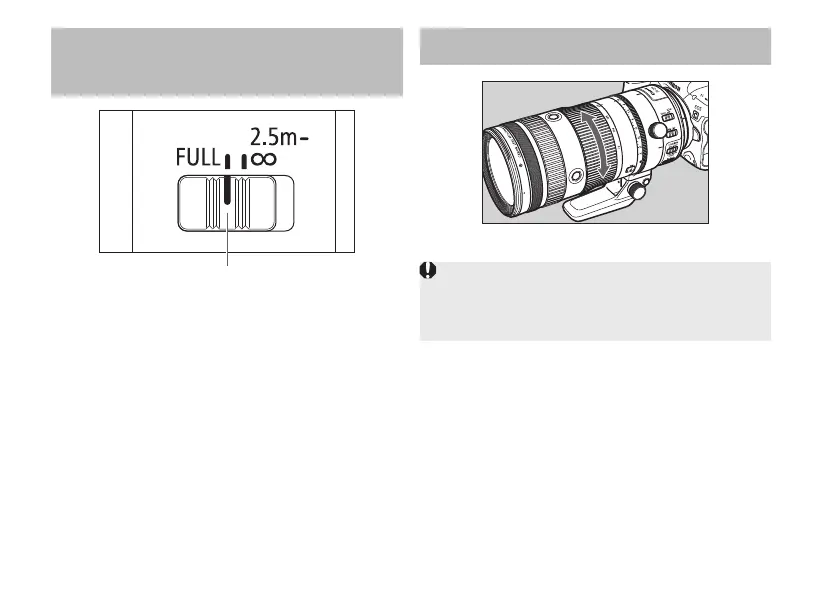 2.5m-
FULL ∞