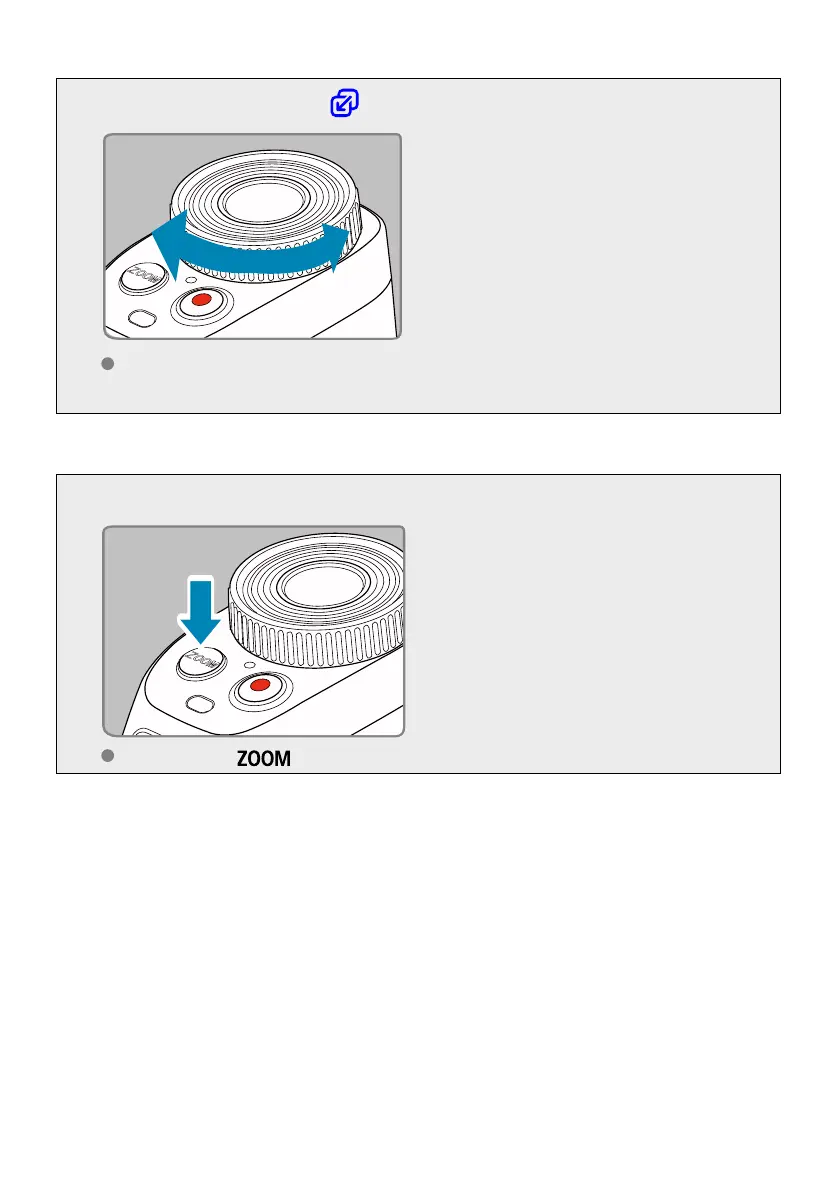 ZOOM

ZOOM

ZOOM