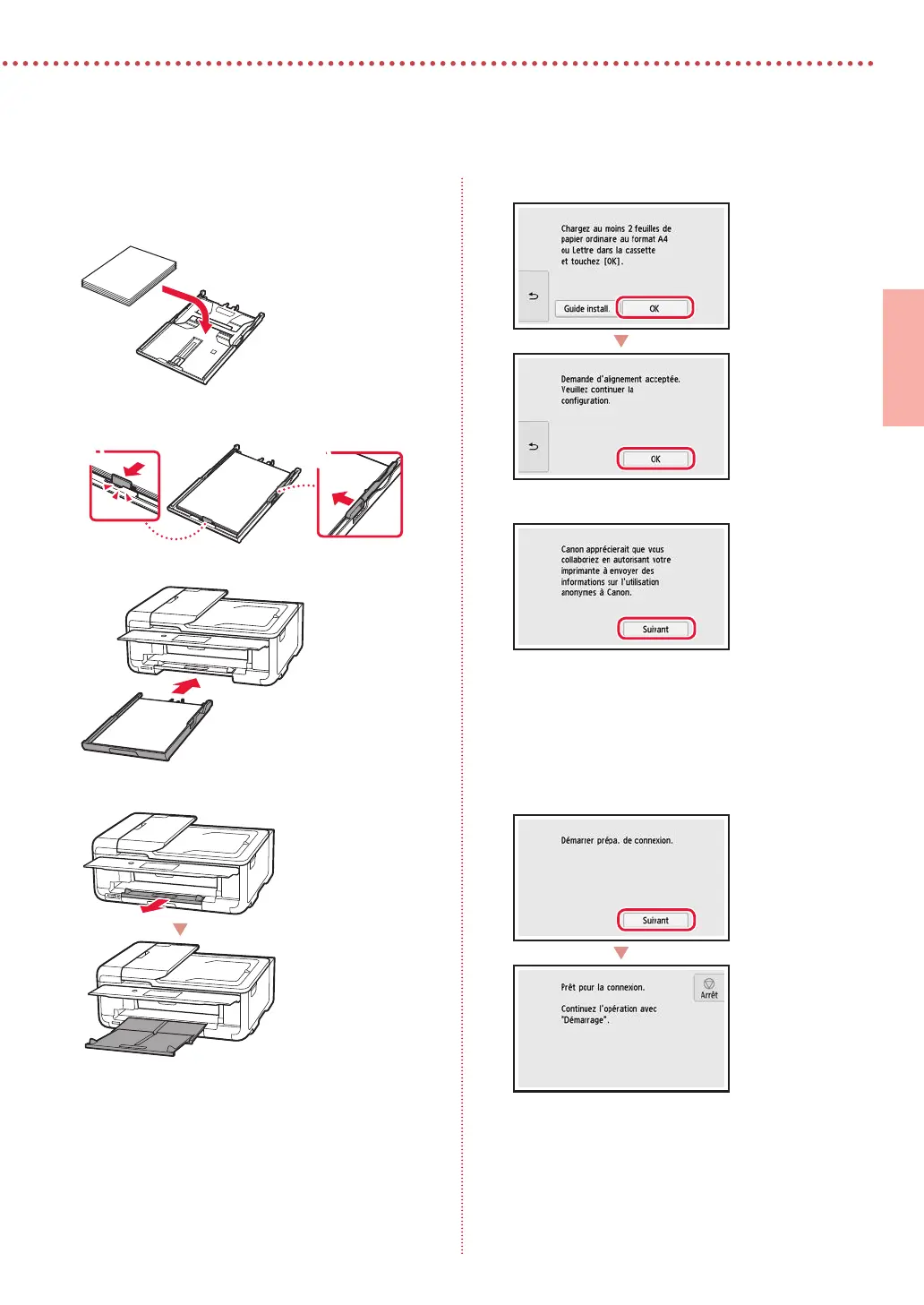 Chargez au moins 2 feuilles de papier ordinaire au format A4 ou Lettre dans la cassette et touchez [OK].

Guide install.

OK

Demande d'alignement acceptée. Veuillez continuer la configuration.

OK

Canon apprécierait que vous collaboriez en autorisant votre imprimante à envoyer des informations sur l'utilisation anonymes à Canon.

Suivant

Démarrer prépa. de connexion.

Suivant

Prêt pour la connexion.

Continuez l'opération avec "Démarrage".

Arrêt