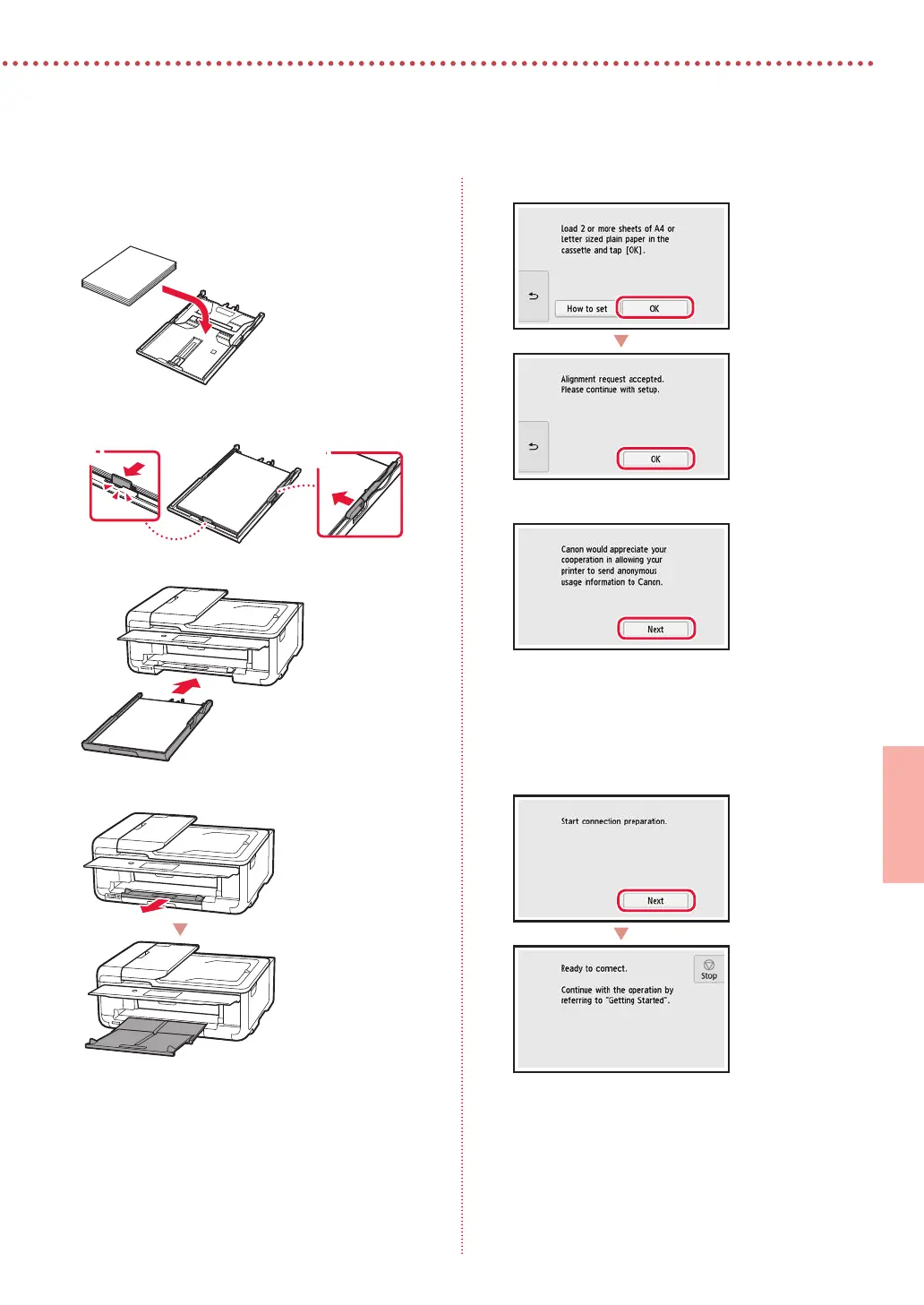 Load 2 or more sheets of A4 or Letter sized plain paper in the cassette and tap [OK].

How to set

OK

Alignment request accepted. Please continue with setup.

OK

Canon would appreciate your cooperation in allowing your printer to send anonymous usage information to Canon.

Next

Start connection preparation.

Next

Ready to connect.

Continue with the operation by referring to "Getting Started".

Stop