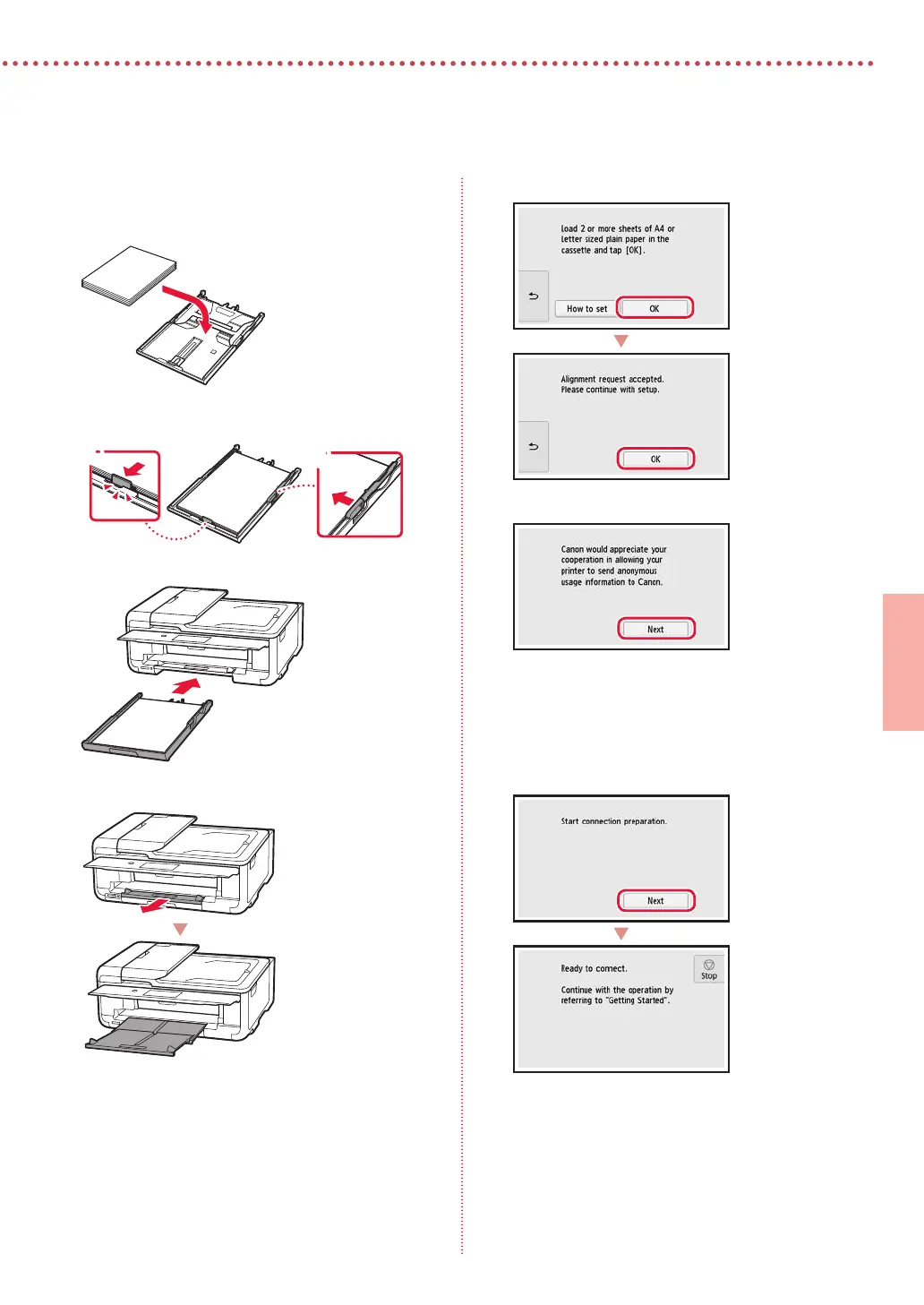 Load 2 or more sheets of A4 or Letter sized plain paper in the cassette and tap [OK].

How to set

OK

Alignment request accepted. Please continue with setup.

OK

Canon would appreciate your cooperation in allowing your printer to send anonymous usage information to Canon.

Next

Start connection preparation.

Next

Ready to connect.

Continue with the operation by referring to "Getting Started".

Stop