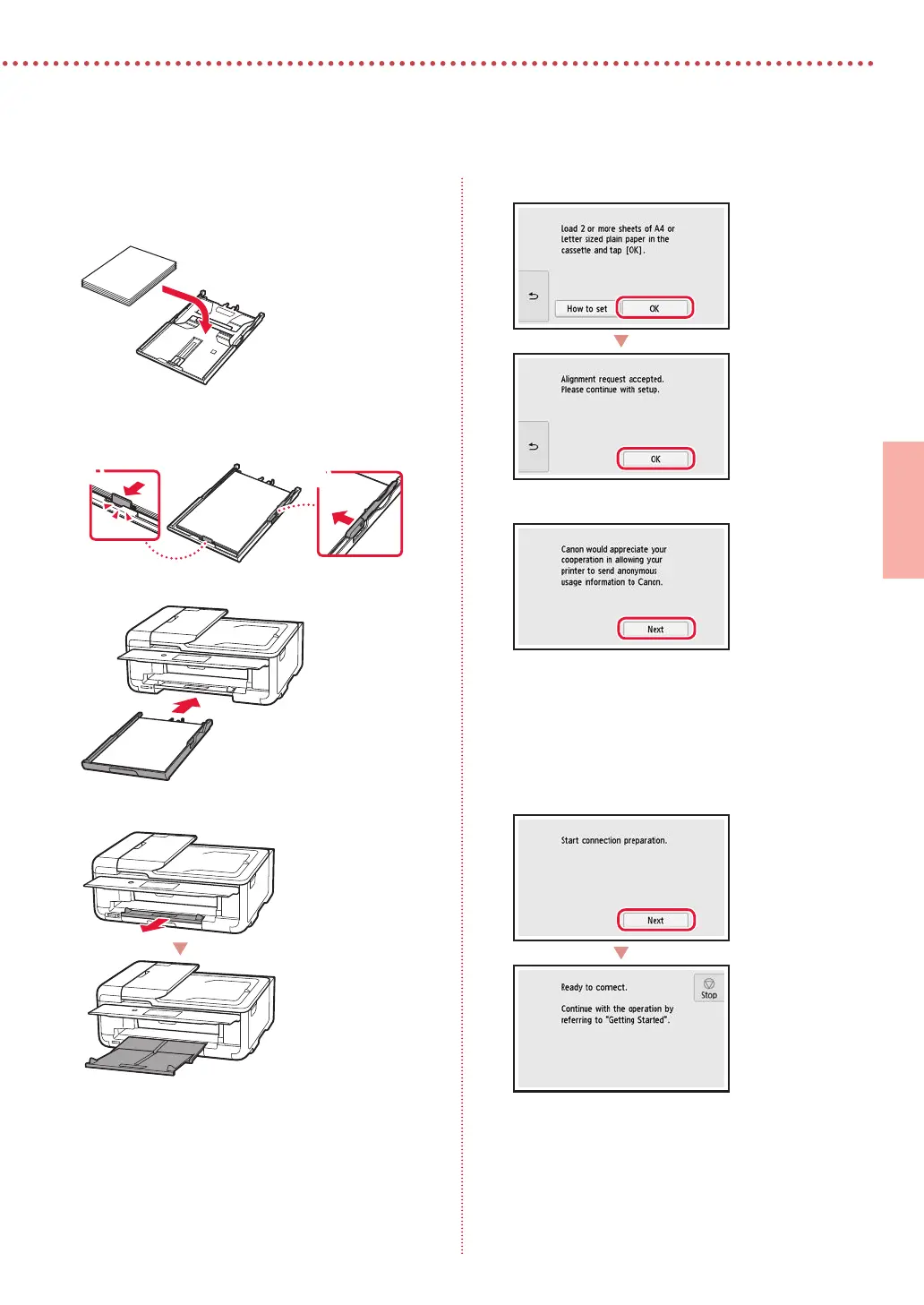 Load 2 or more sheets of A4 or Letter sized plain paper in the cassette and tap [OK].

How to set

OK

Alignment request accepted. Please continue with setup.

OK

Canon would appreciate your cooperation in allowing your printer to send anonymous usage information to Canon.

Next

Start connection preparation.

Next

Ready to connect.

Continue with the operation by referring to "Getting Started".

Stop