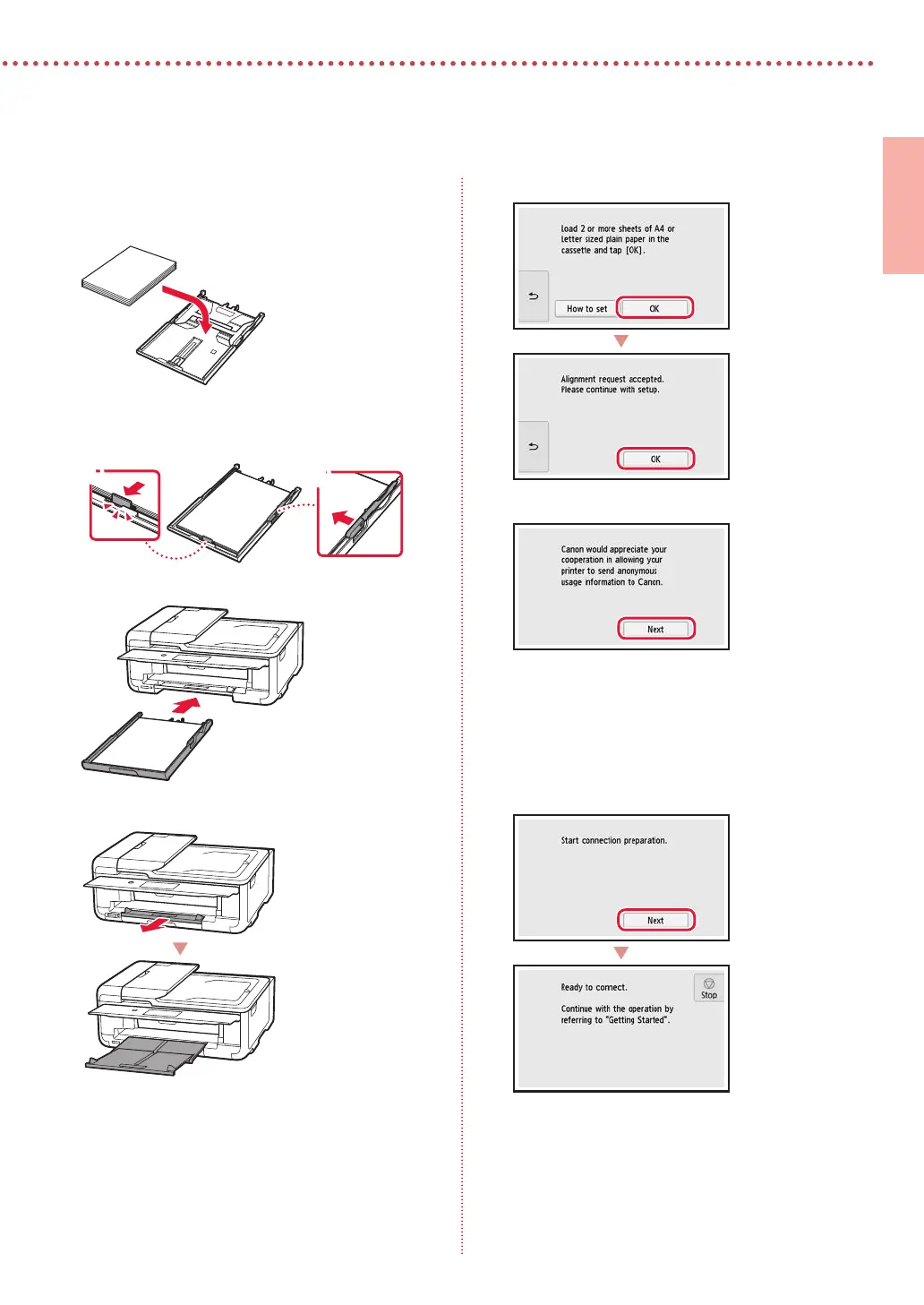 Load 2 or more sheets of A4 or Letter sized plain paper in the cassette and tap [OK].

How to set

OK

Alignment request accepted. Please continue with setup.

OK

Canon would appreciate your cooperation in allowing your printer to send anonymous usage information to Canon.

Next

Start connection preparation.

Next

Ready to connect.

Continue with the operation by referring to "Getting Started".

Stop