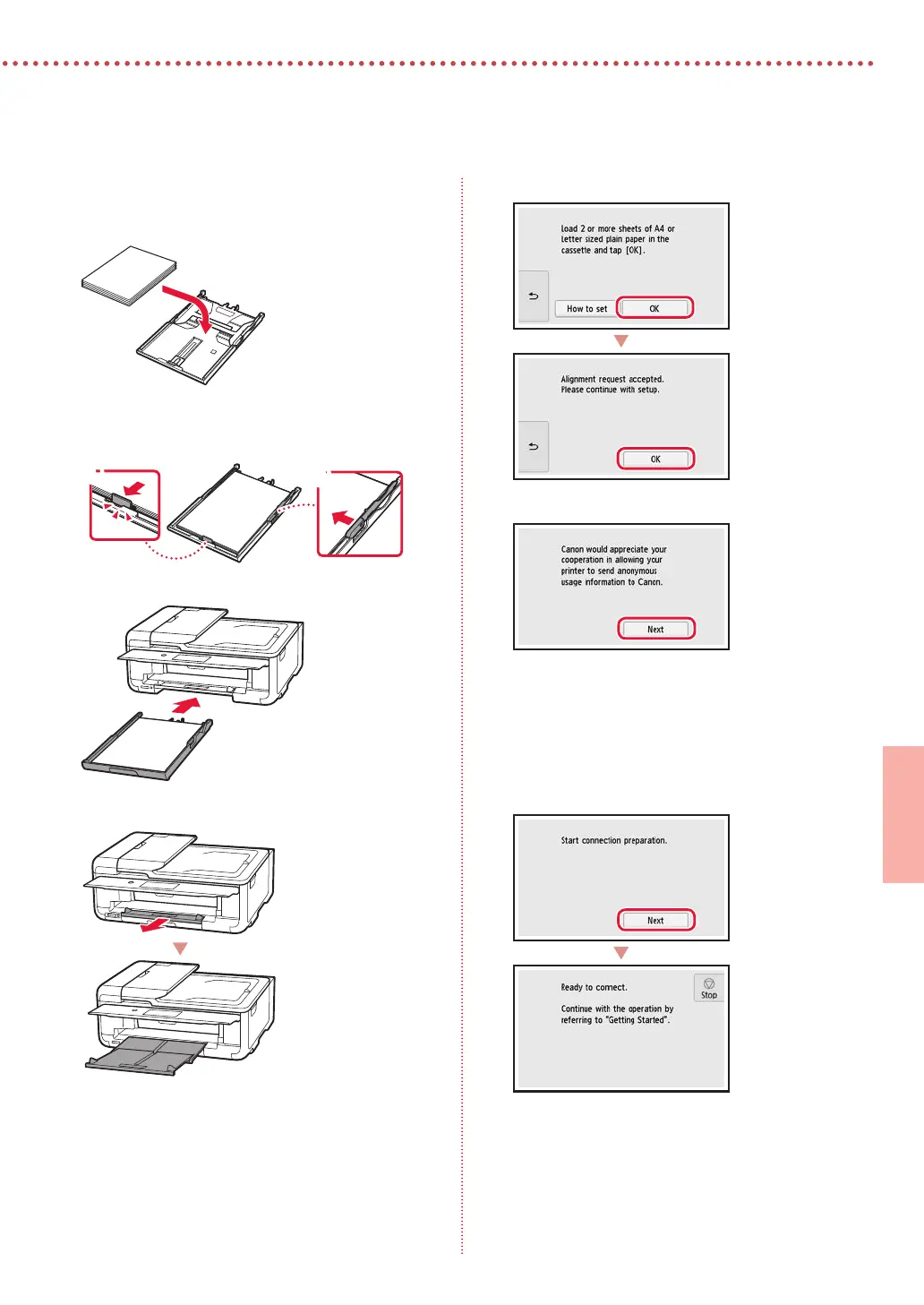 Load 2 or more sheets of A4 or Letter sized plain paper in the cassette and tap [OK].

How to set

OK

Alignment request accepted.
Please continue with setup.

OK

Canon would appreciate your cooperation in allowing your printer to send anonymous usage information to Canon.

Next

Start connection preparation.

Next

Ready to connect.

Continue with the operation by referring to "Getting Started".

Stop