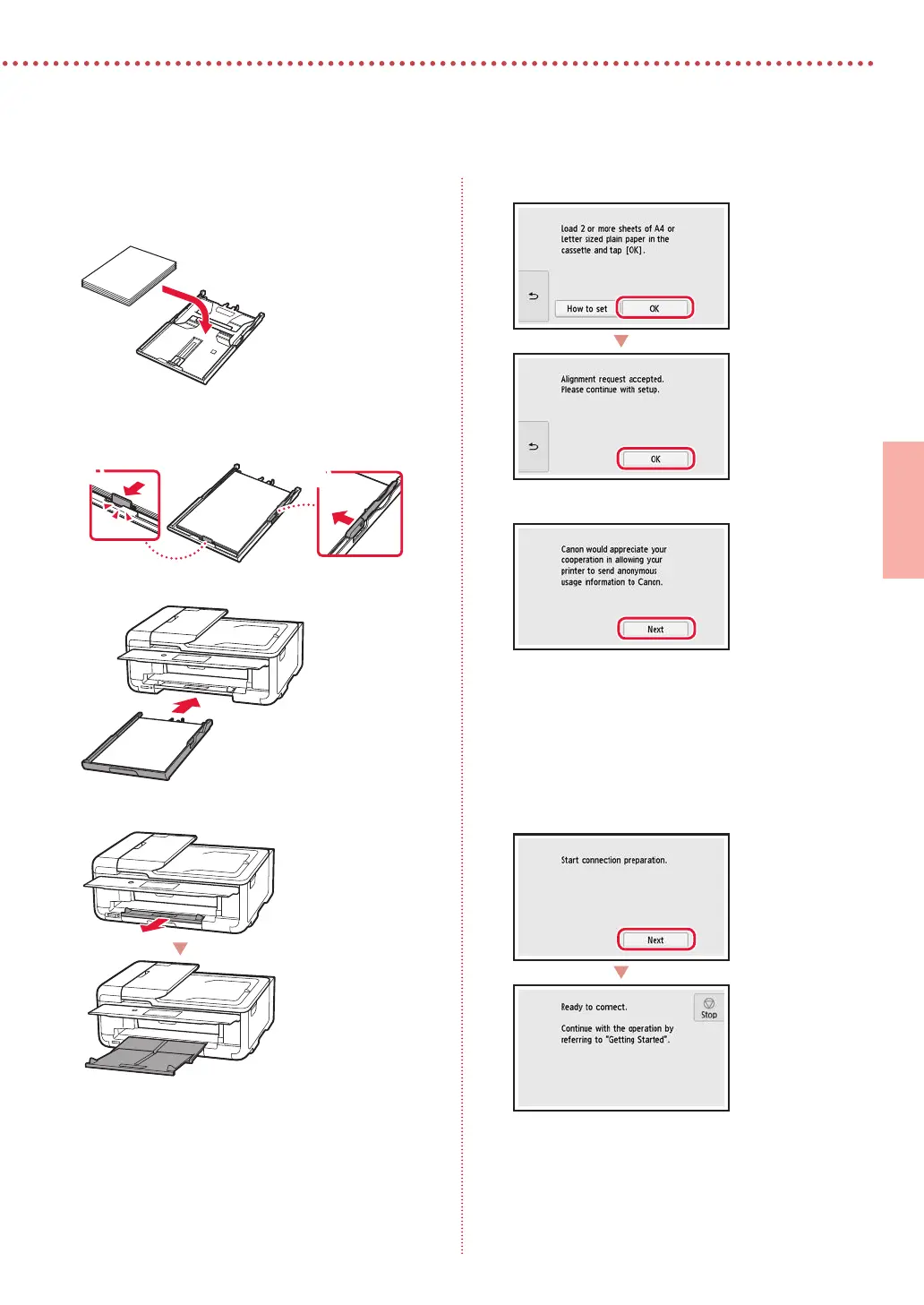 Load 2 or more sheets of A4 or Letter sized plain paper in the cassette and tap [OK].

How to set

OK

Alignment request accepted. Please continue with setup.

OK

Canon would appreciate your cooperation in allowing your printer to send anonymous usage information to Canon.

Next

Start connection preparation.

Next

Ready to connect.

Continue with the operation by referring to "Getting Started".

Stop