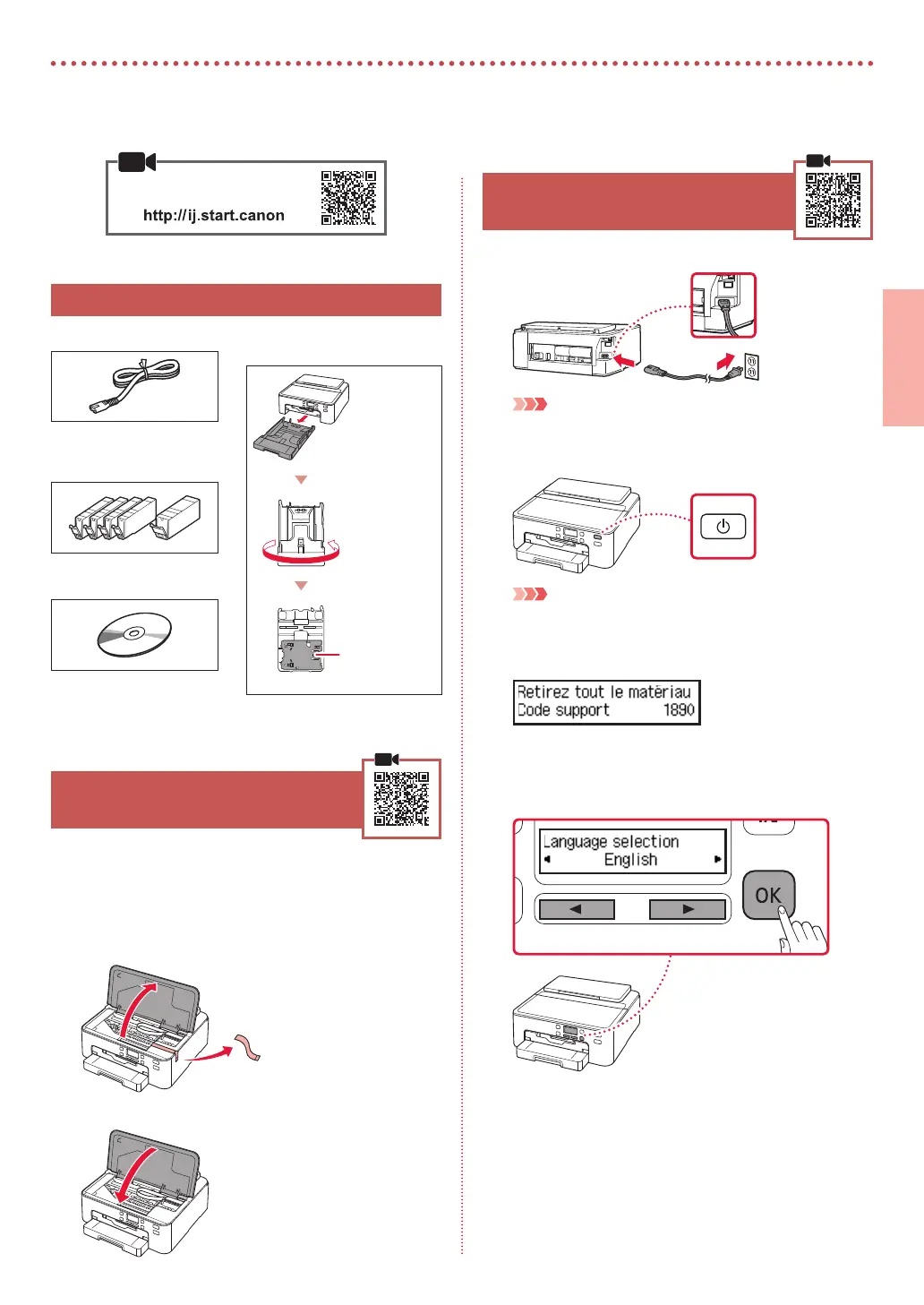 http://ij.start.canon

Retirez tout le matériau
Code support 1890

Language selection
English

OK