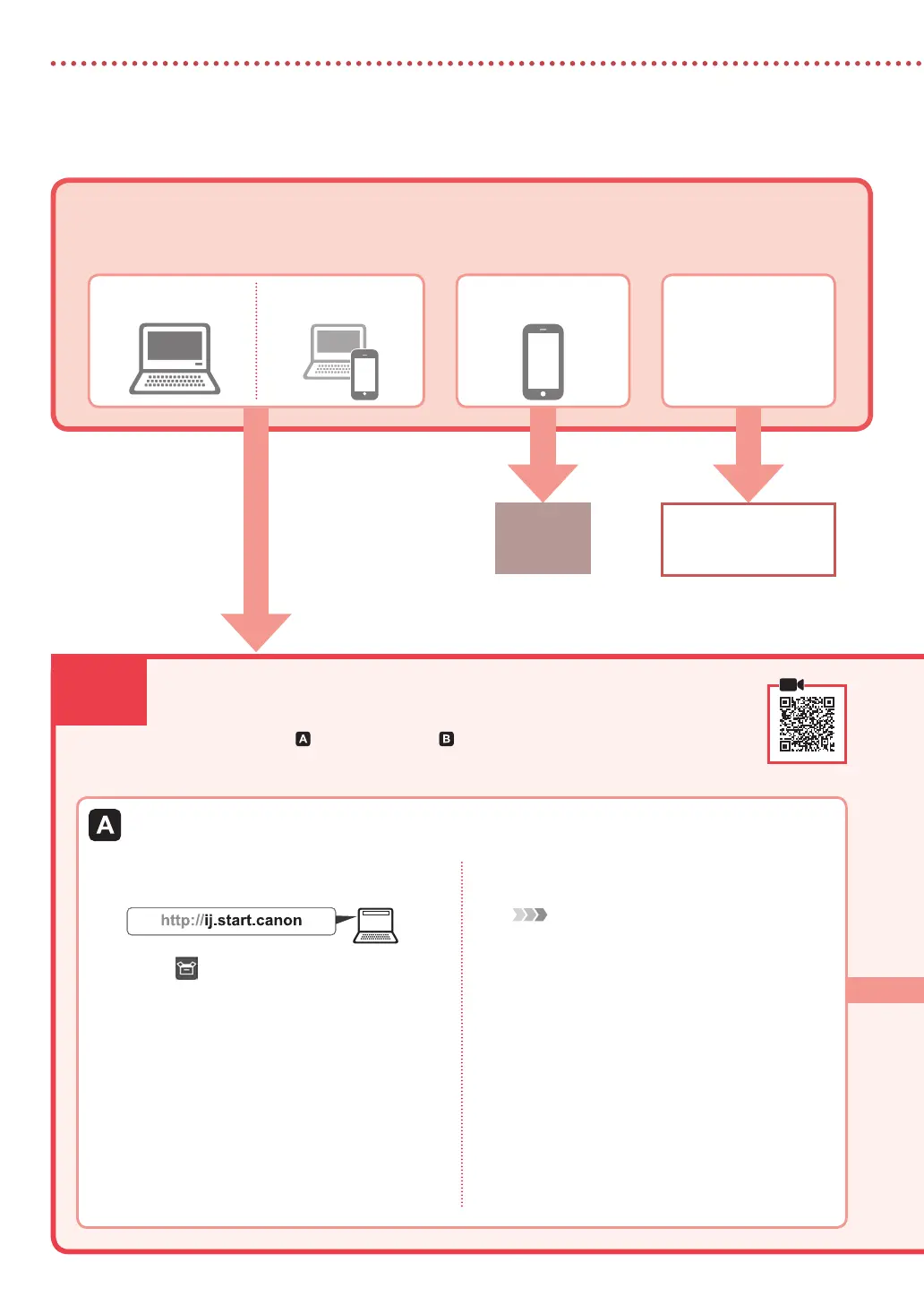 A

B

A

http://ij.start.canon