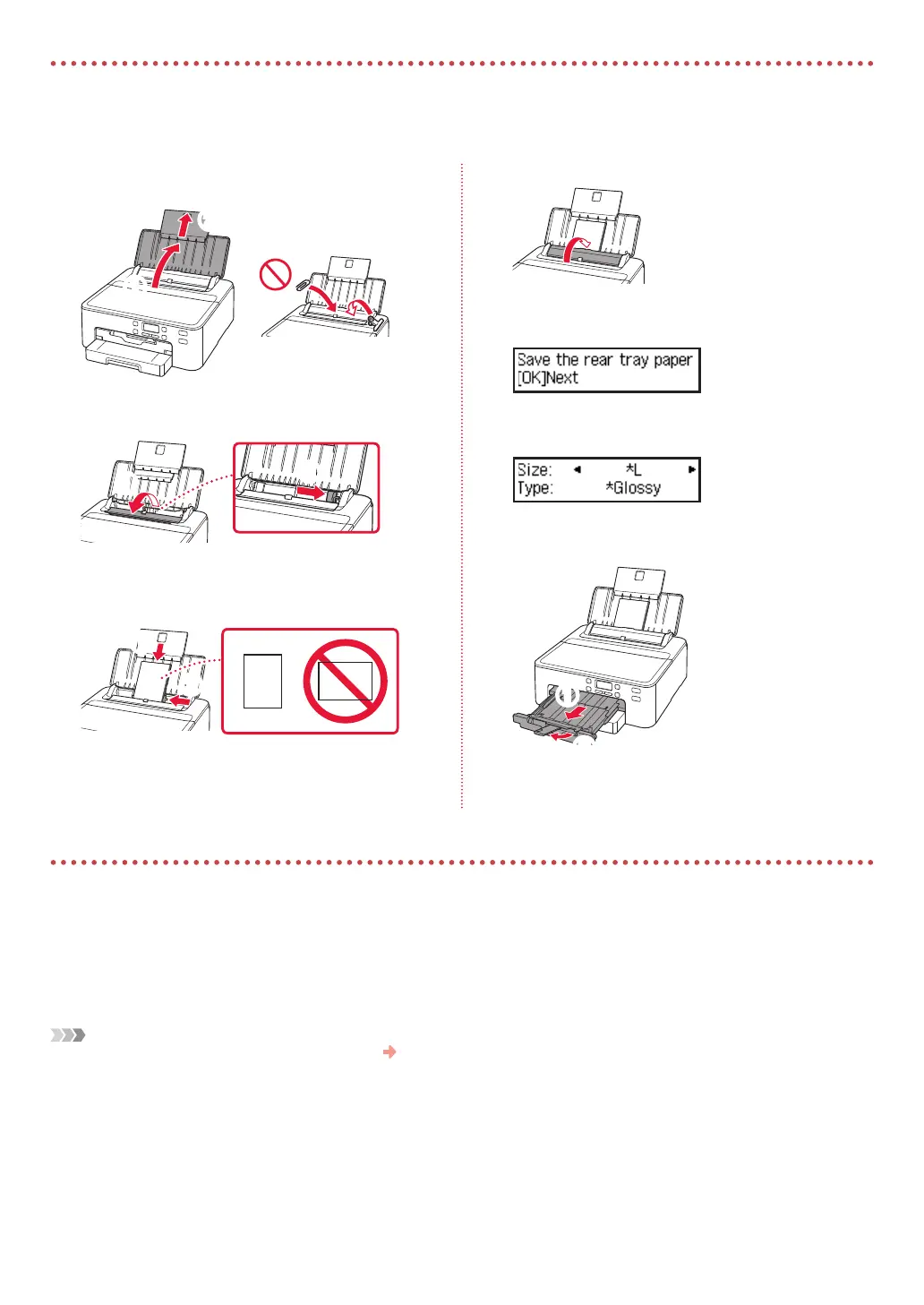 Save the rear tray paper
[OK]Next

Size: ◄ *L ►
Type: *Glossy