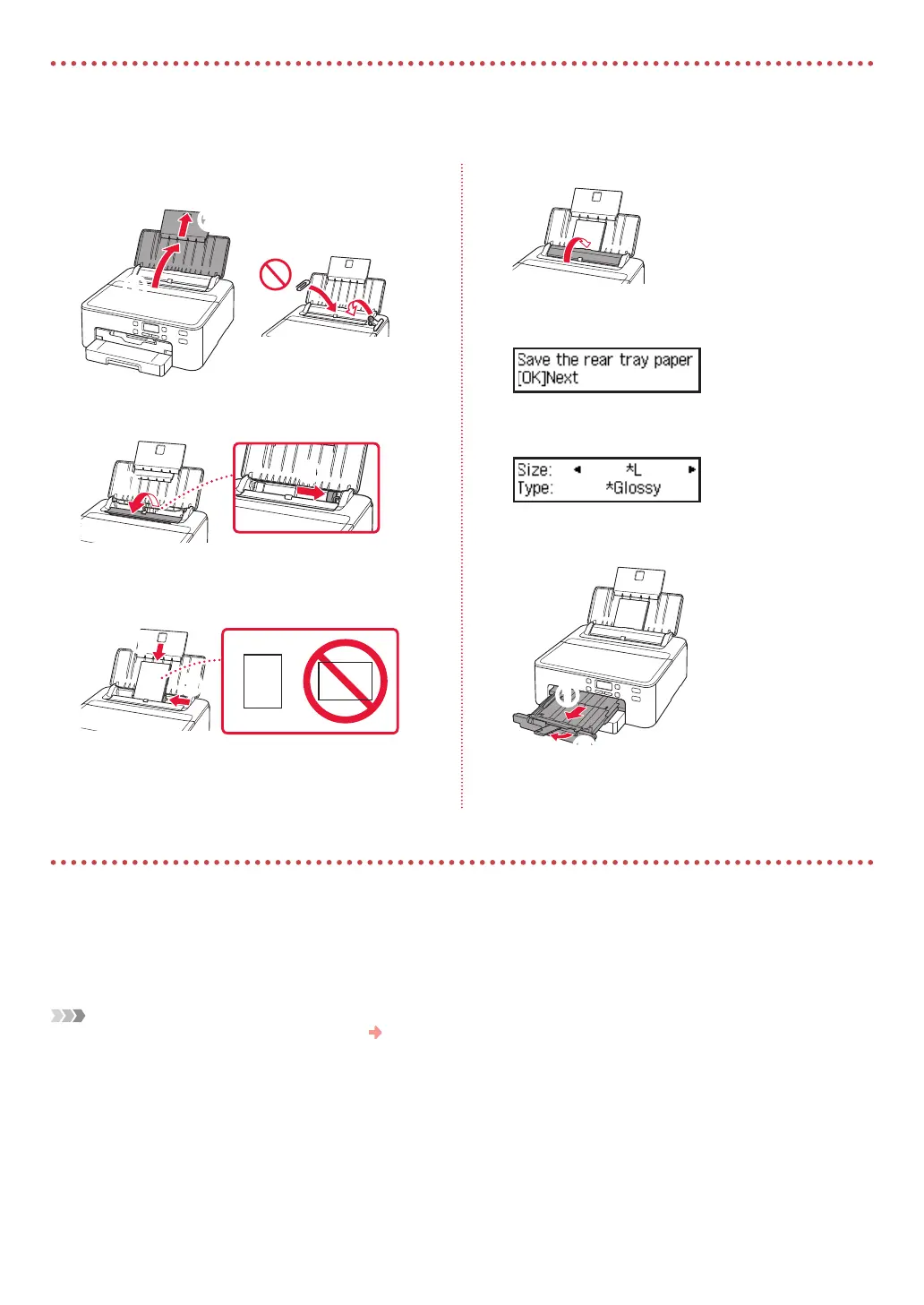 Save the rear tray paper
[OK]Next

Size: ◄ *L ►
Type: *Glossy