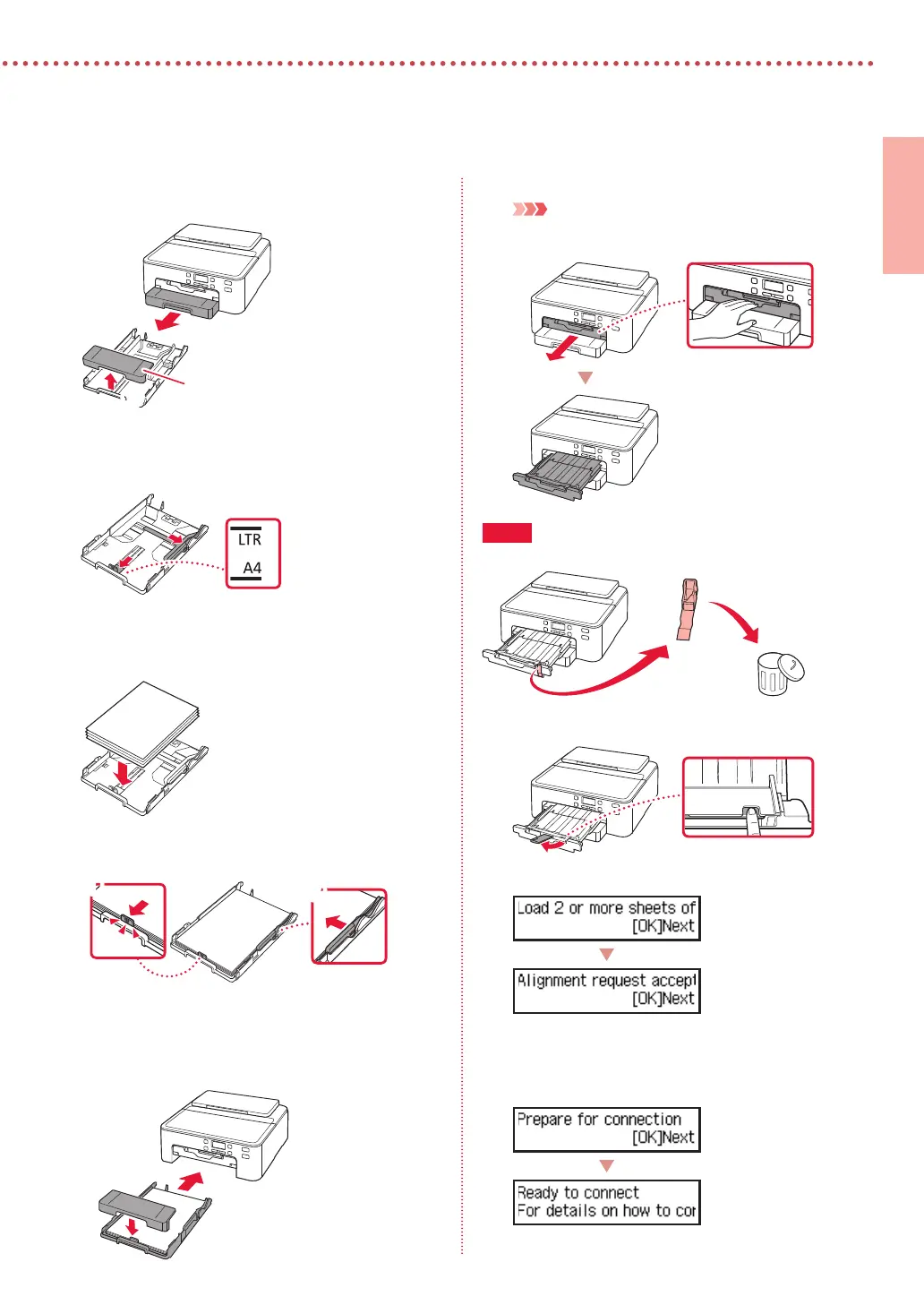 LTR

A4

Load 2 or more sheets of
[OK]Next

Alignment request accept
[OK]Next

Prepare for connection
[OK]Next

Ready to connect
For details on how to cor