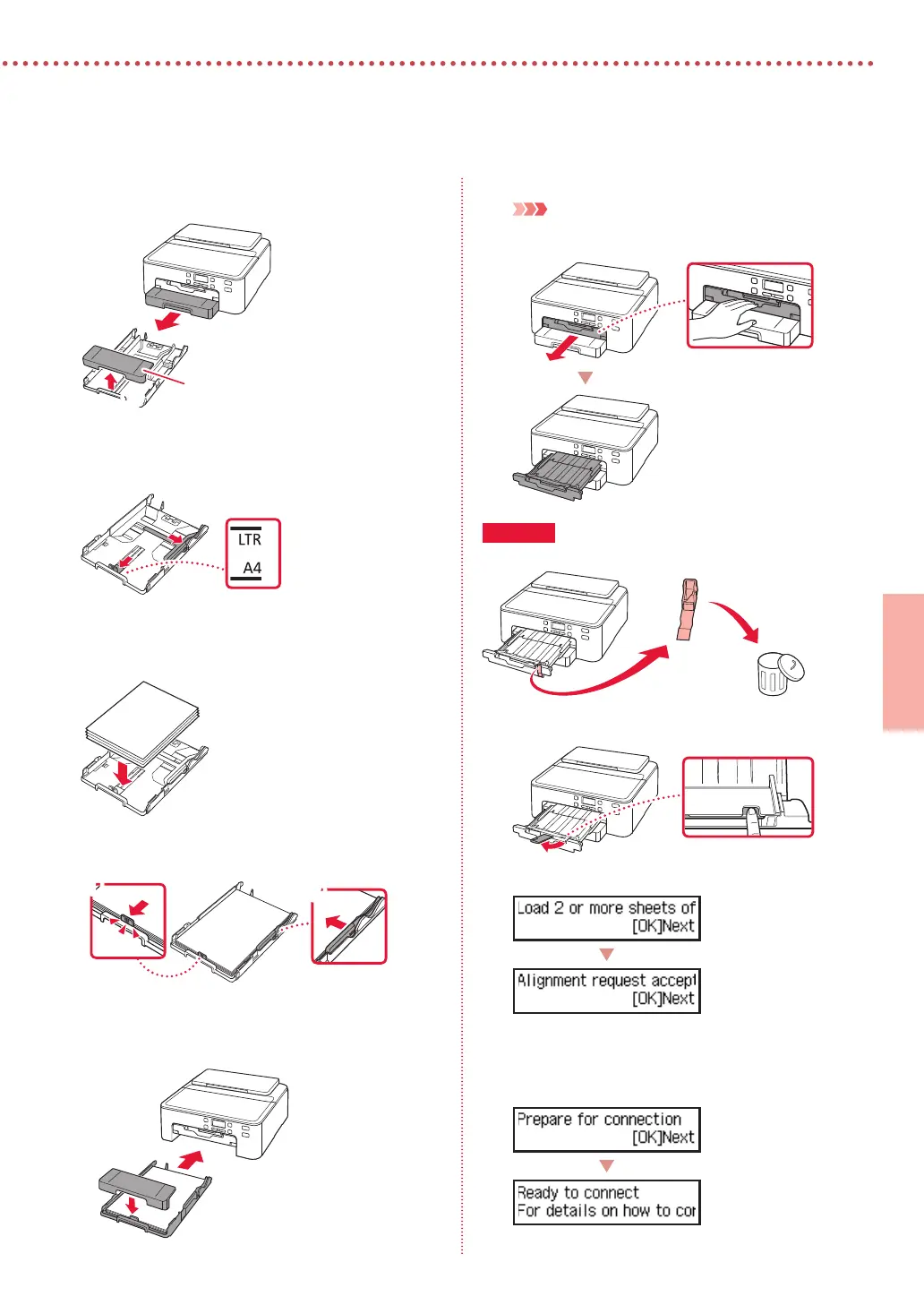 LTR

A4

Load 2 or more sheets of
[OK]Next

Alignment request accept
[OK]Next

Prepare for connection
[OK]Next

Ready to connect
For details on how to cor