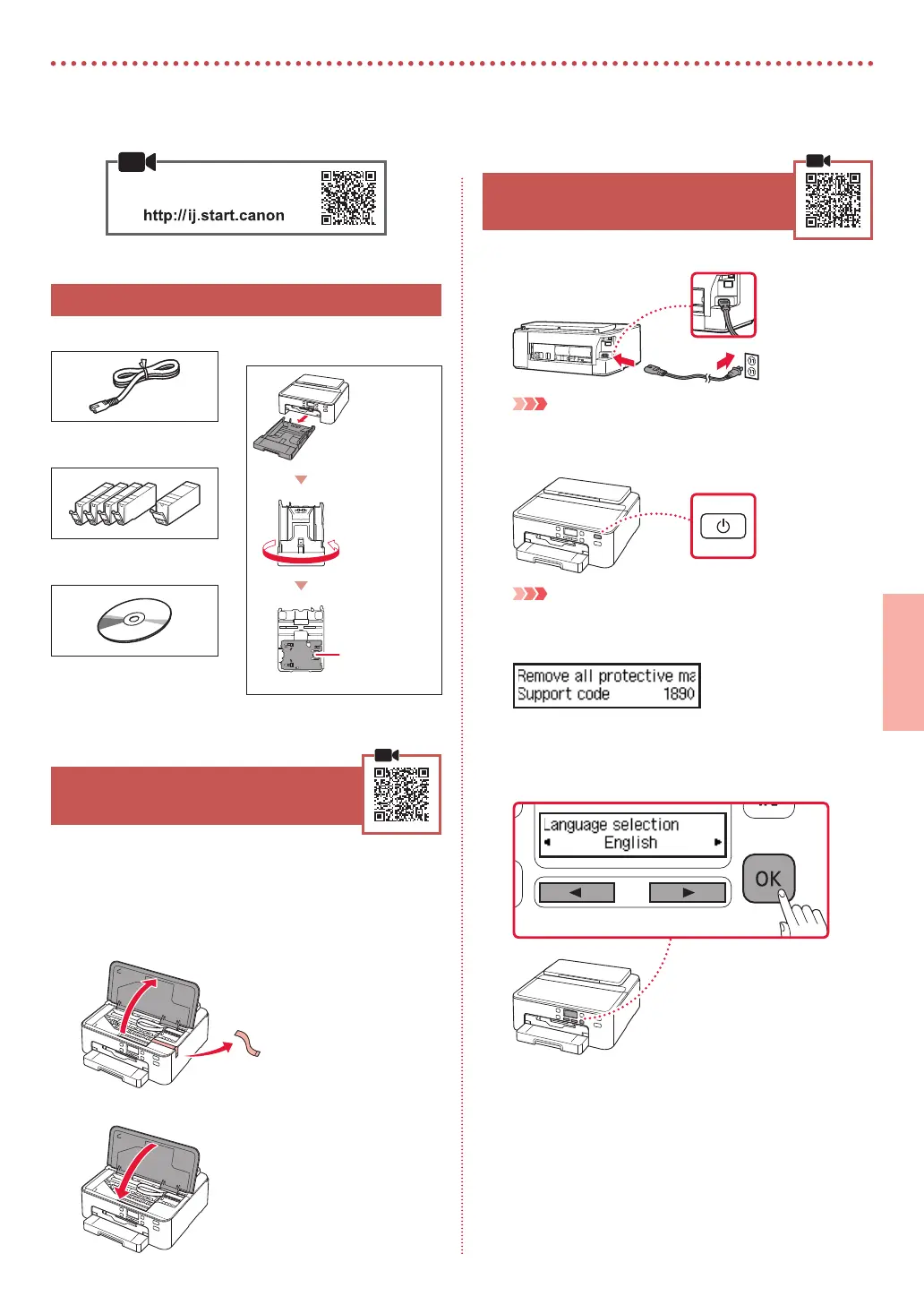 http://ij.start.canon

Remove all protective ma
Support code 1890

Language selection
English

OK