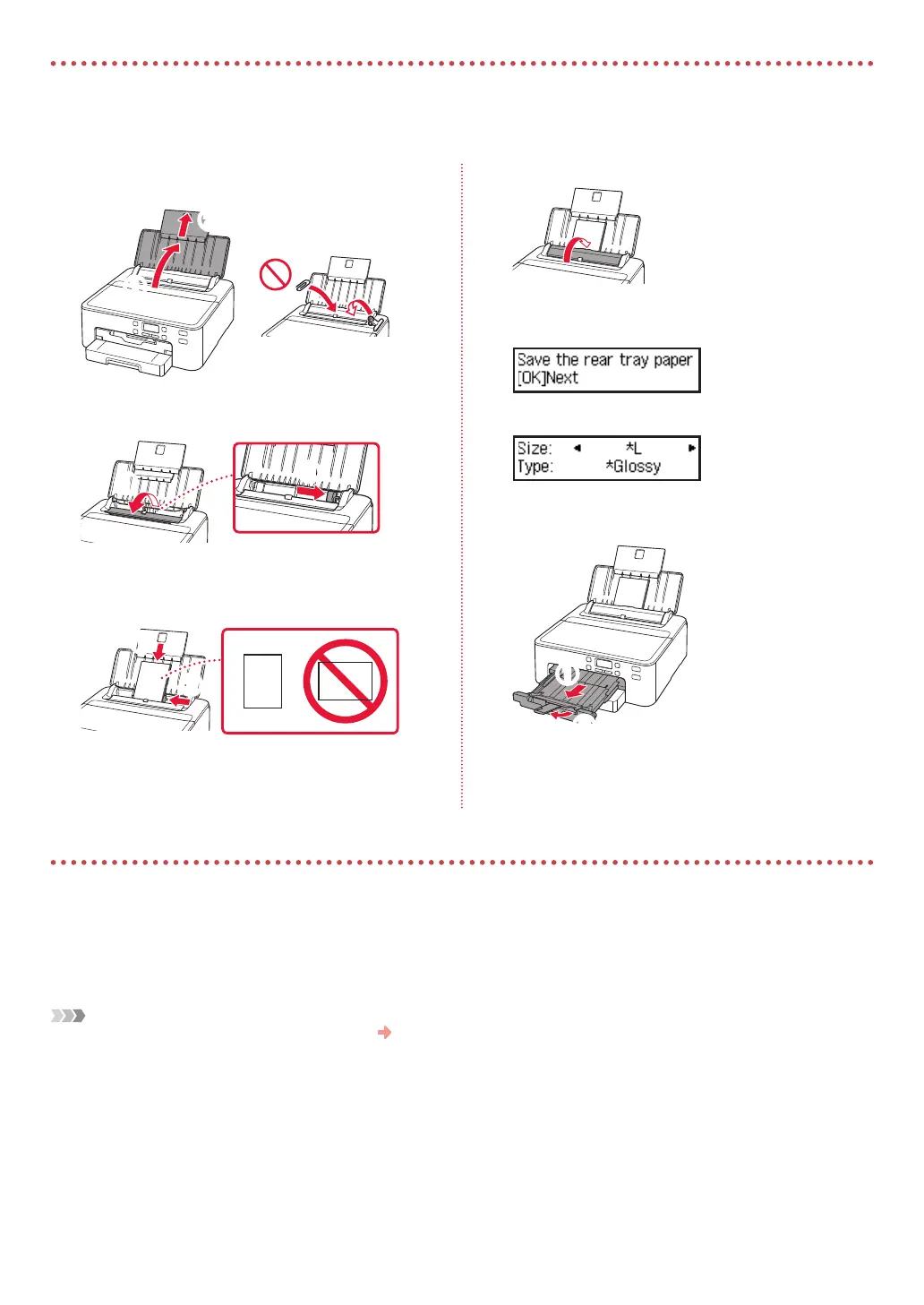 Save the rear tray paper
[OK]Next

Size: ◄ *L ►
Type: *Glossy