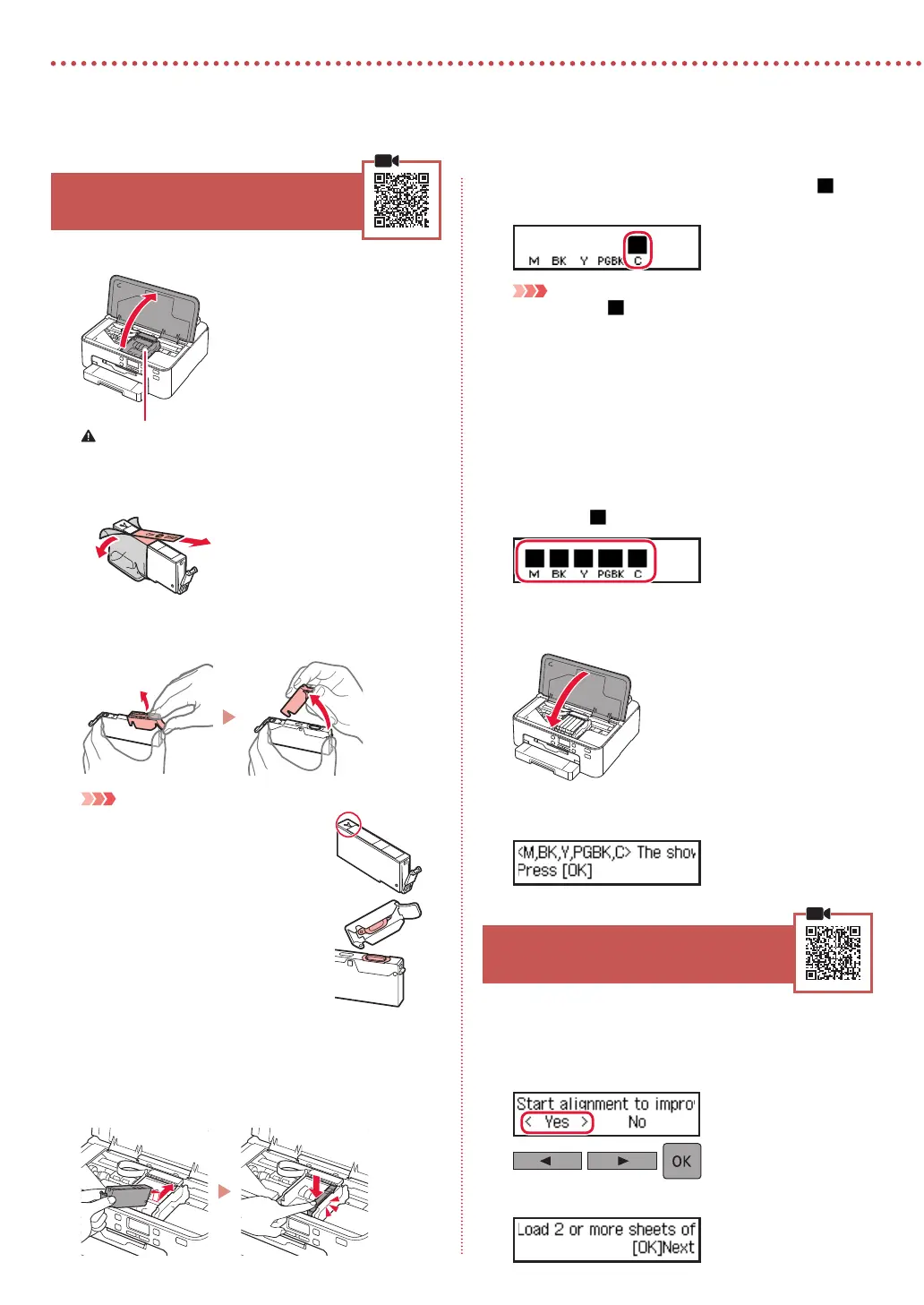 M BK Y PGBK C

M BK Y PGBK C

<M,BK,Y,PGBK,C> The shov
Press [OK]

Start alignment to impro
< Yes > No

OK

Load 2 or more sheets of
[OK]Next