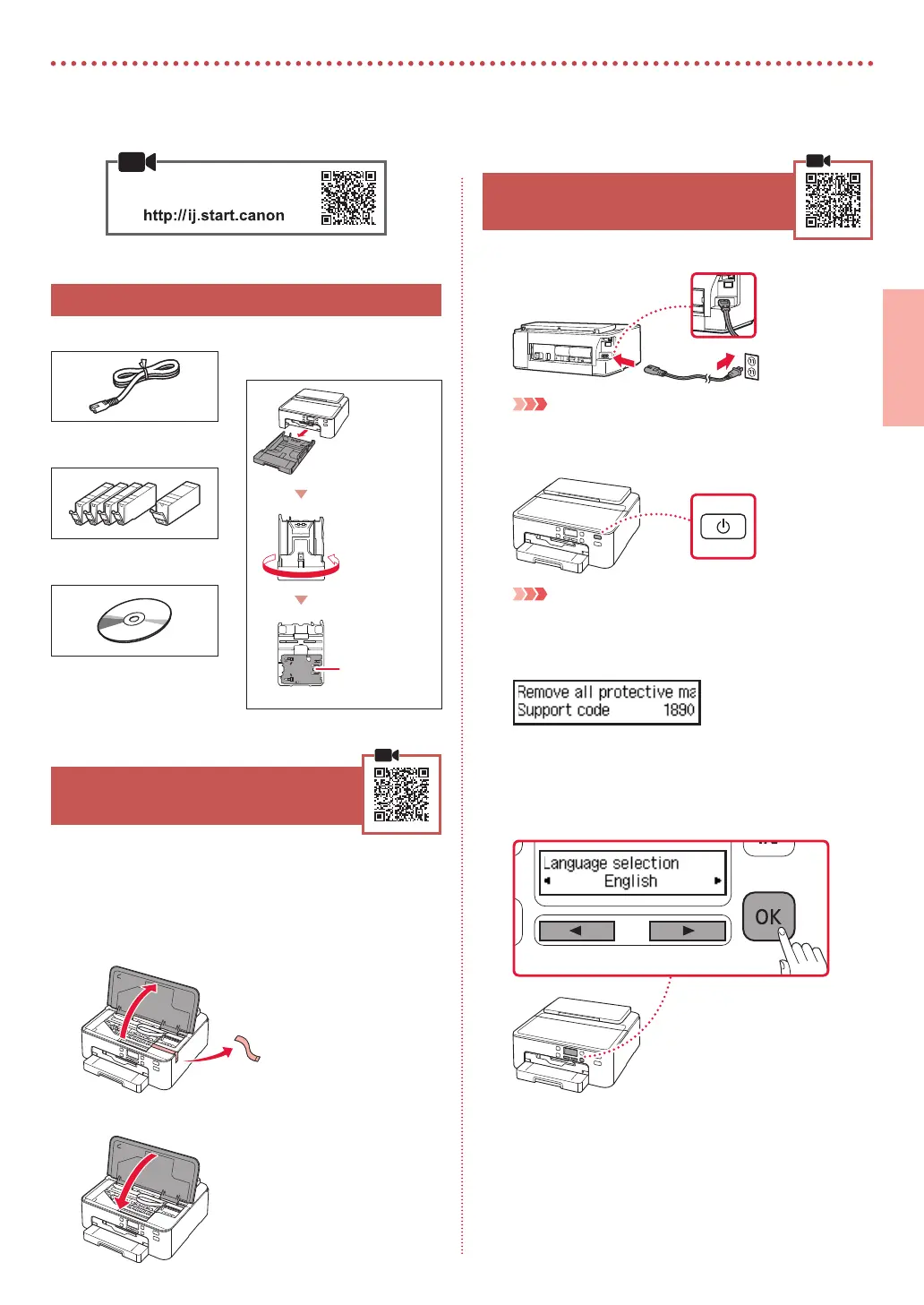 http://ij.start.canon

Remove all protective ma
Support code 1890

Language selection
English

OK