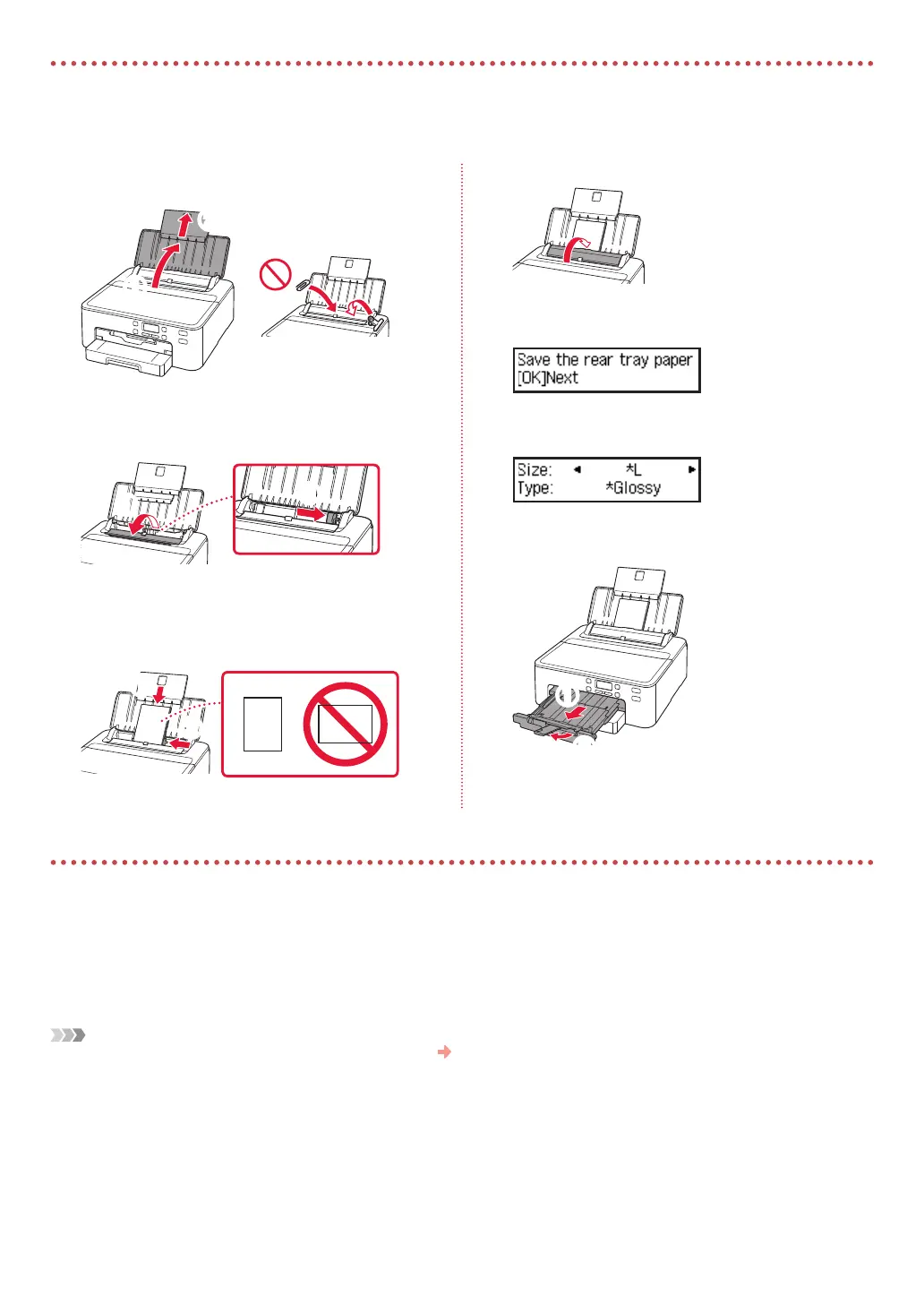 Save the rear tray paper
[OK]Next

Size: ◄ *L ►
Type: *Glossy