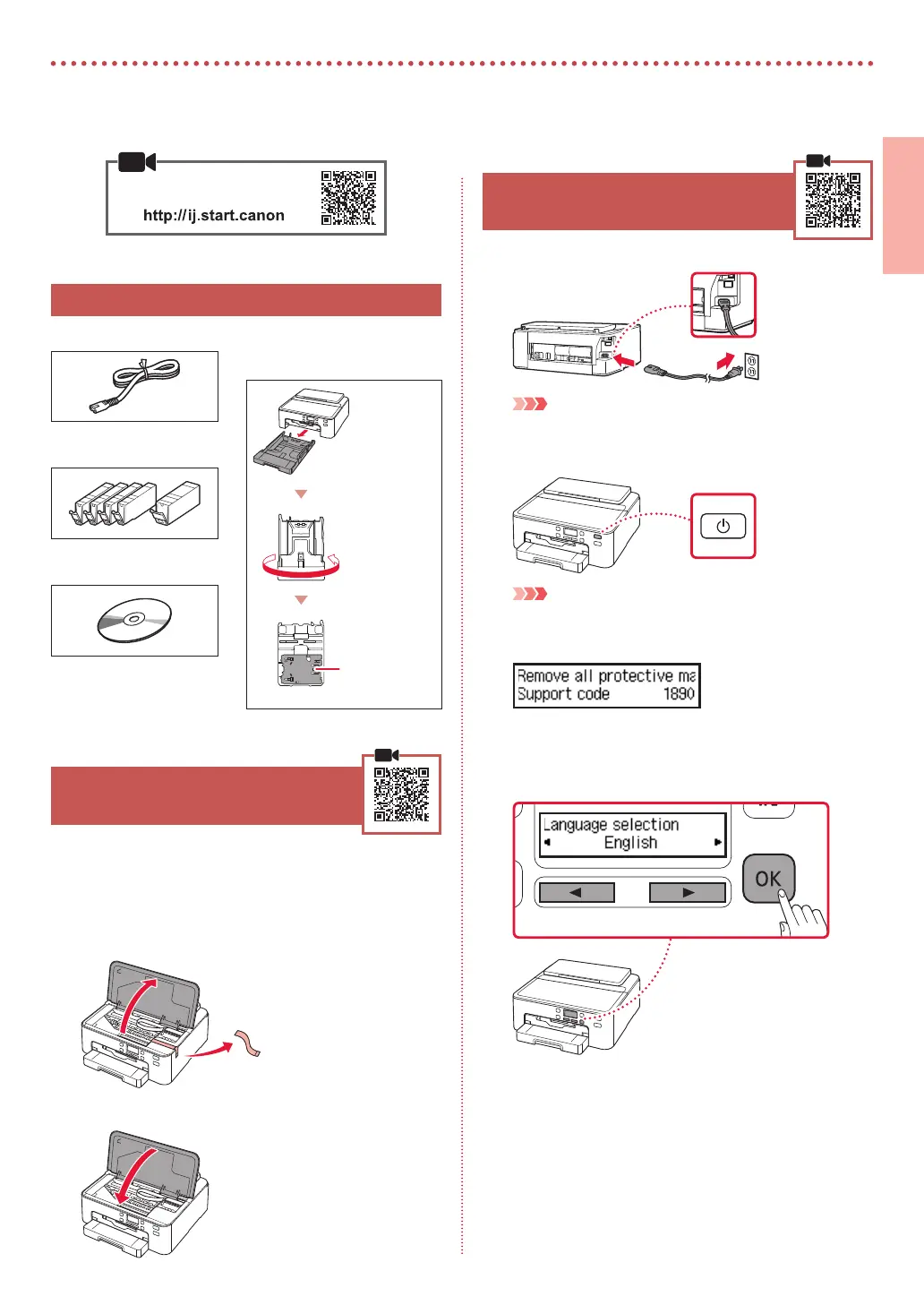 http://ij.start.canon

Remove all protective ma
Support code 1890

Language selection
English

OK