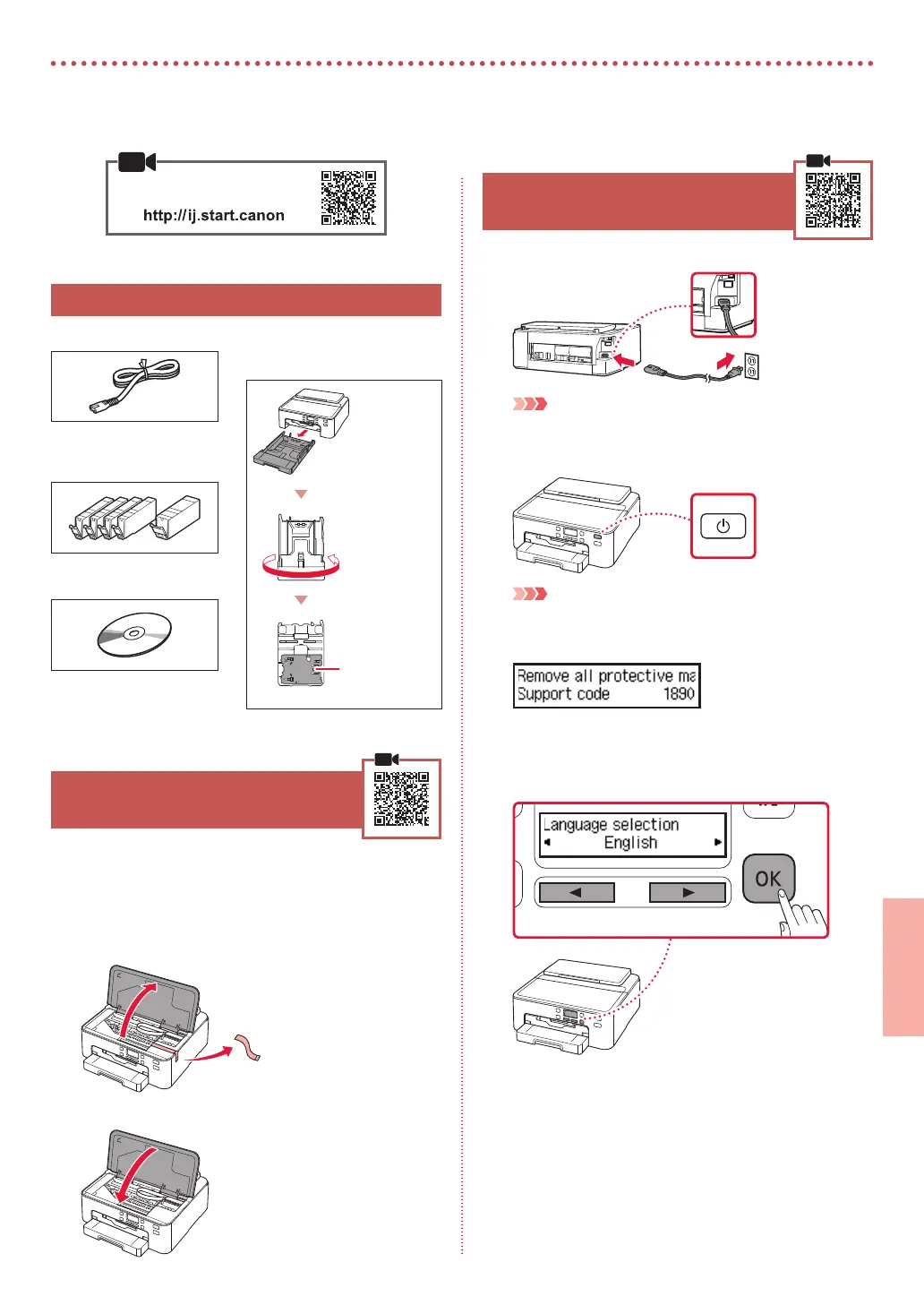 http://ij.start.canon

Remove all protective ma
Support code 1890

Language selection
English

OK