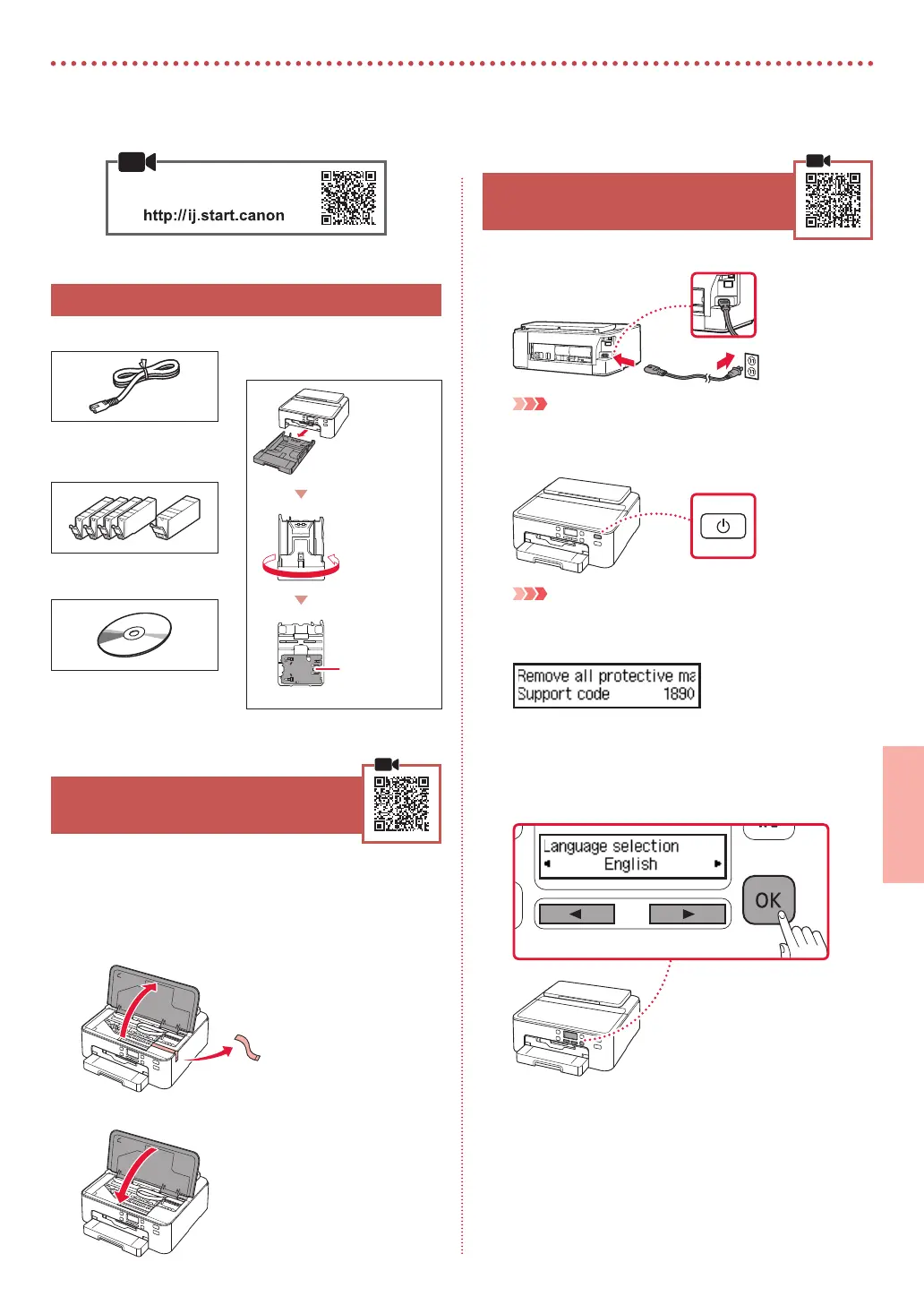 http://ij.start.canon

Remove all protective ma
Support code 1890

Language selection
English

OK