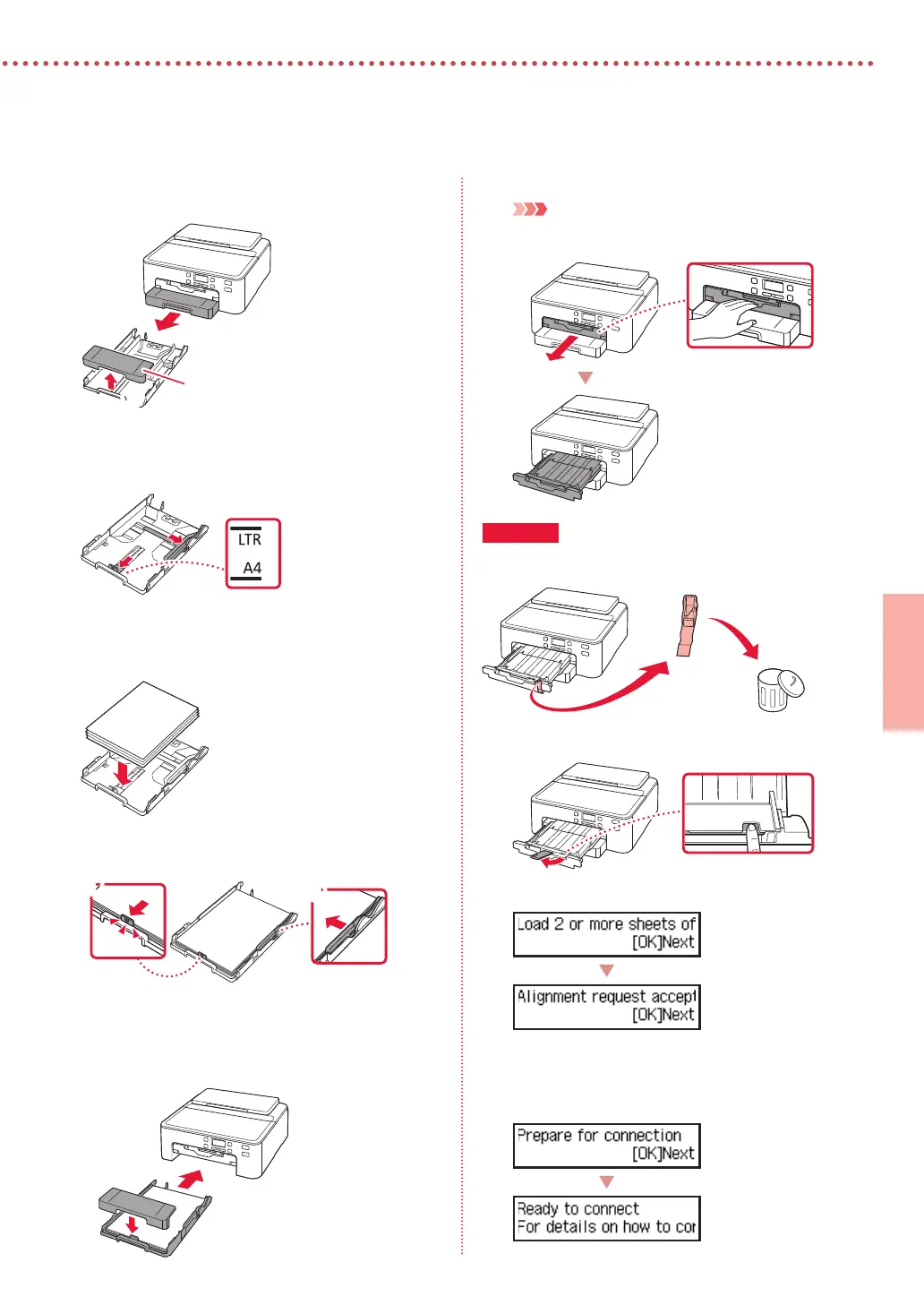 LTR

A4

Load 2 or more sheets of
[OK]Next

Alignment request accept
[OK]Next

Prepare for connection
[OK]Next

Ready to connect
For details on how to cor