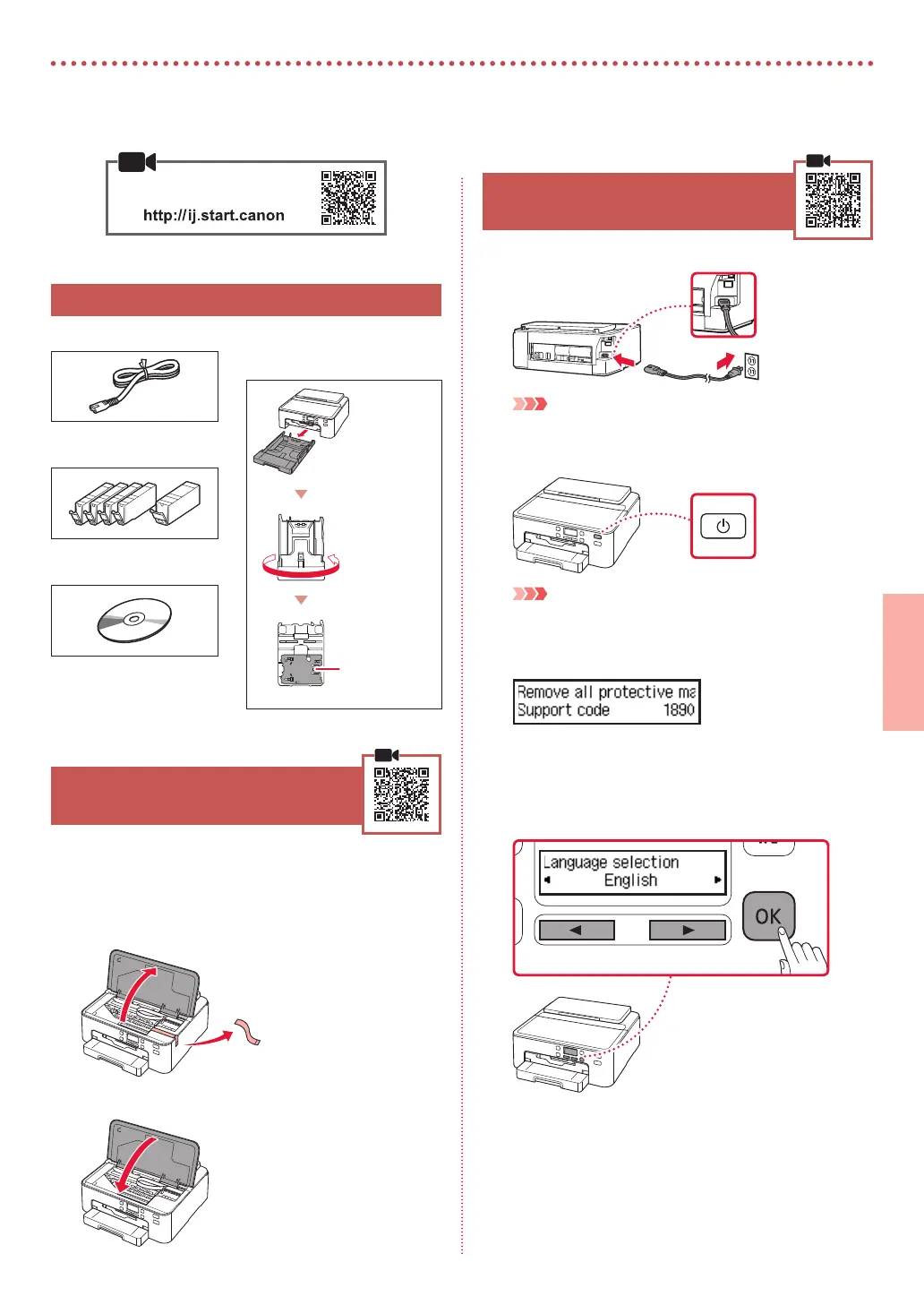 http://ij.start.canon

Remove all protective ma
Support code 1890

Language selection
English

OK