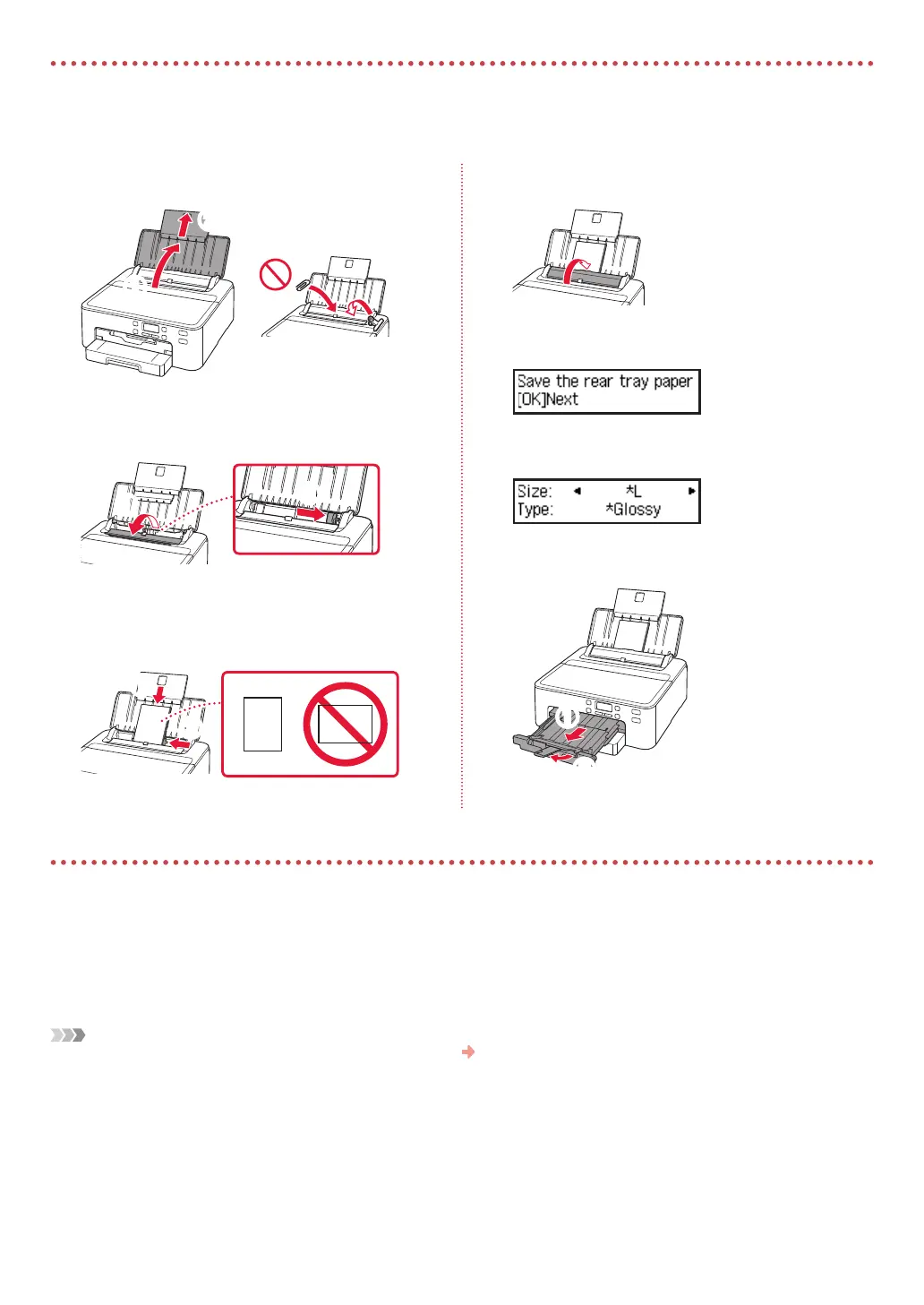 Save the rear tray paper
[OK]Next

Size: ◀ *L ▶
Type: *Glossy